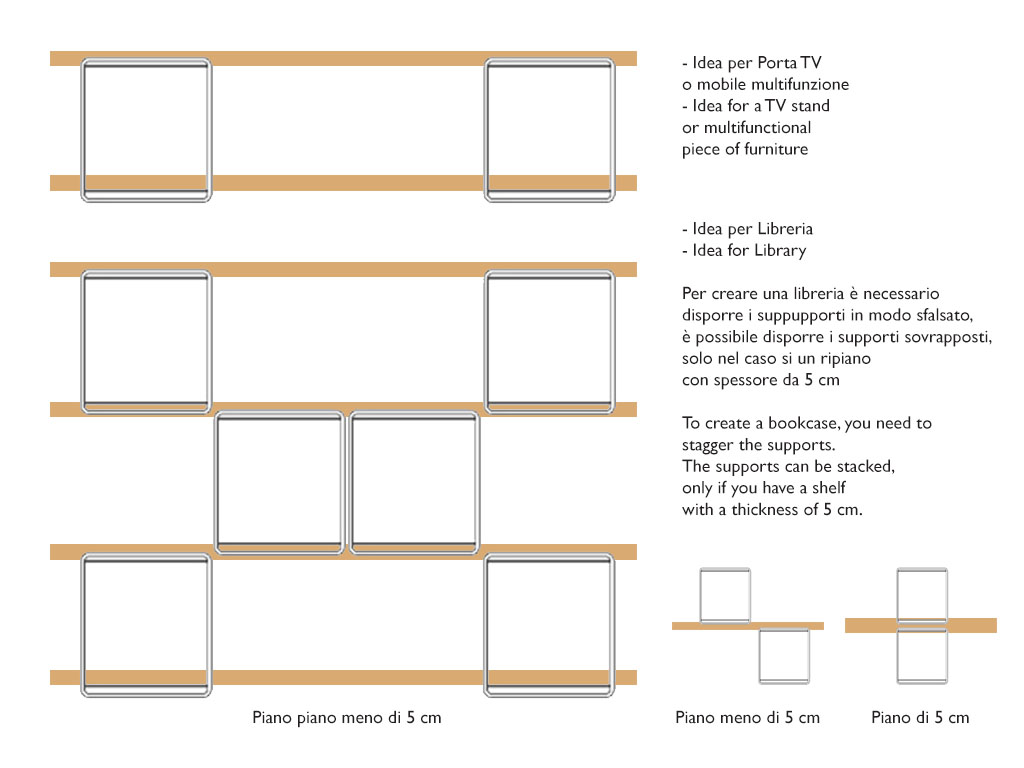 - Idea per Porta TV
o mobile multifunzione
- Idea for a TV stand
or multifunctional
piece of furniture

- Idea per Libreria
- Idea for Library

Per creare una libreria è necessario
disporre i suppupporti in modo sfalsato,
è possibile disporre i supporti sovrapposti,
solo nel caso si un ripiano
con spessore da 5 cm

To create a bookcase, you need to
stagger the supports.
The supports can be stacked,
only if you have a shelf
with a thickness of 5 cm.

Piano piano meno di 5 cm

Piano meno di 5 cm

Piano di 5 cm