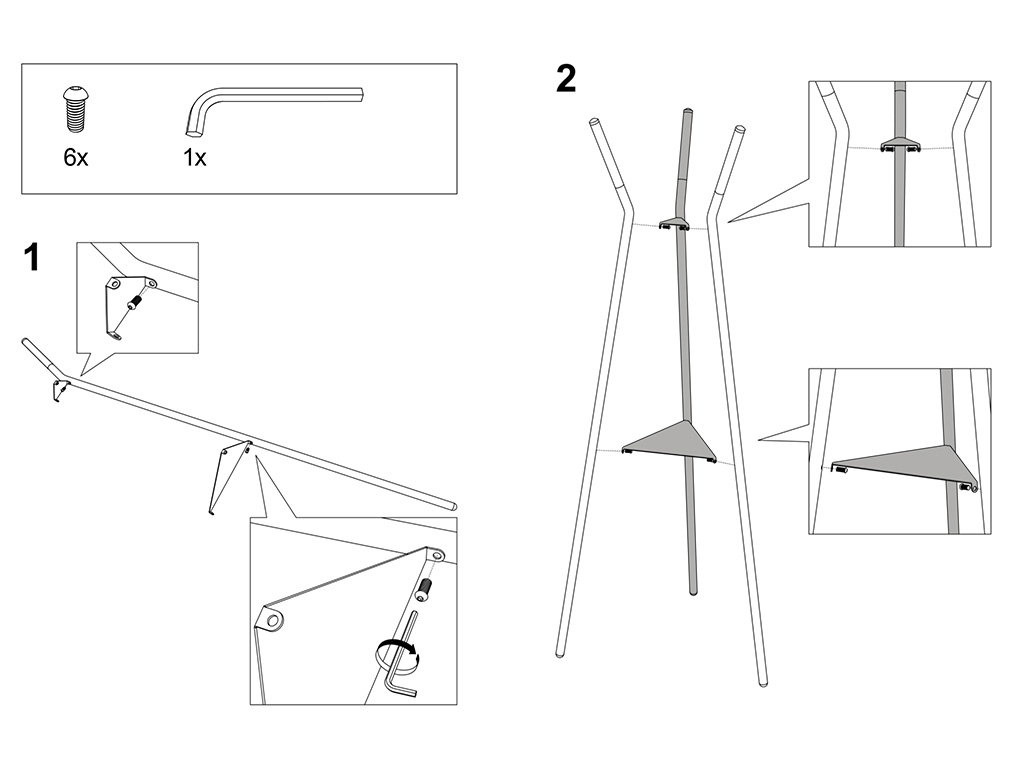 6x
1x
1
2