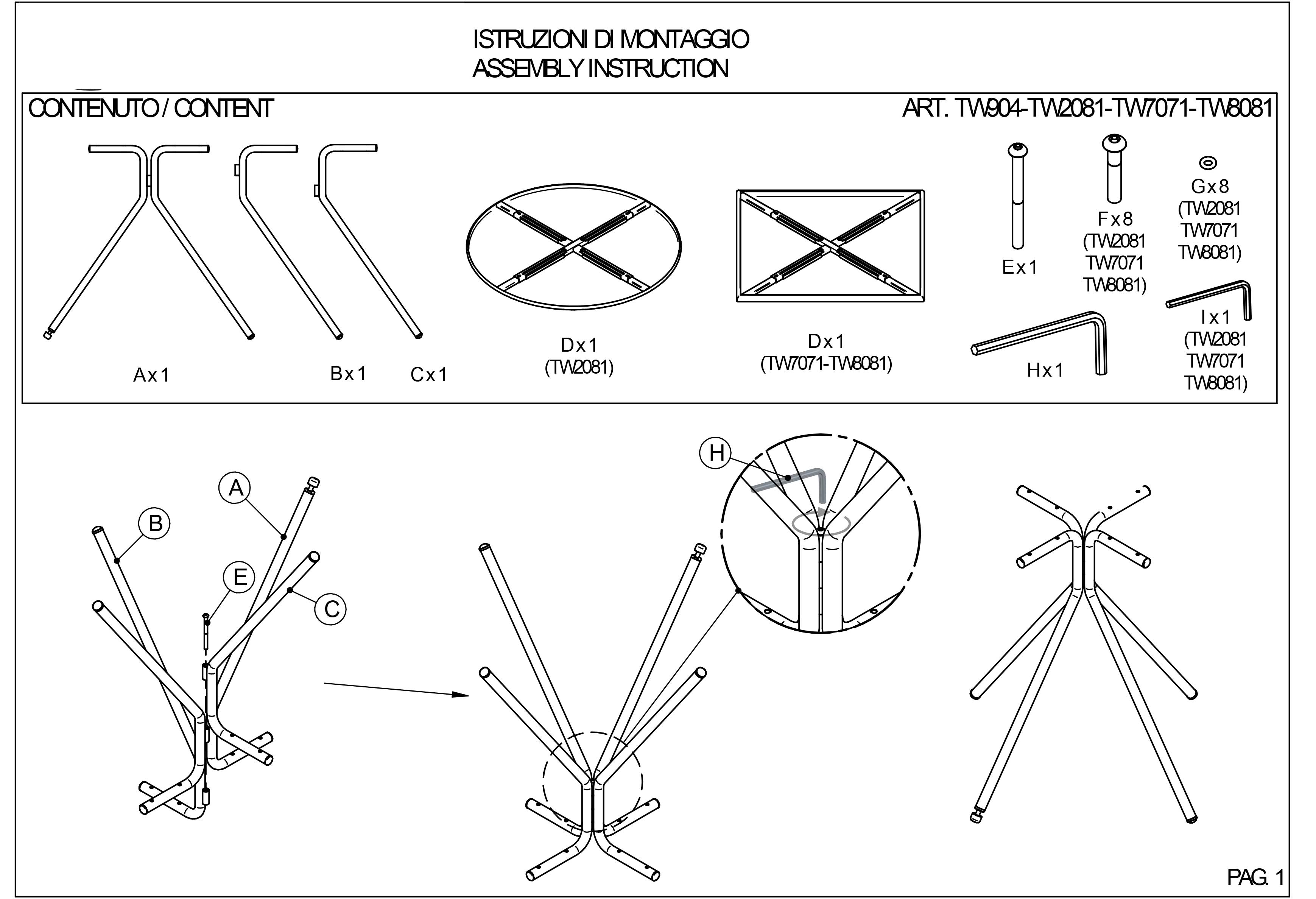 ISTRUZIONI DI MONTAGGIO
ASSEMBLY INSTRUCTION

CONTENUTO / CONTENT

ART. TW904-TW2081-TW7071-TW8081

A x 1

B x 1

C x 1

D x 1
(TW2081)

D x 1
(TW7071-TW8081)

E x 1

F x 8
(TW2081
TW7071
TW8081)

G x 8
(TW2081
TW7071
TW8081)

H x 1

I x 1
(TW2081
TW7071
TW8081)

B

A

E

C

H

PAG. 1