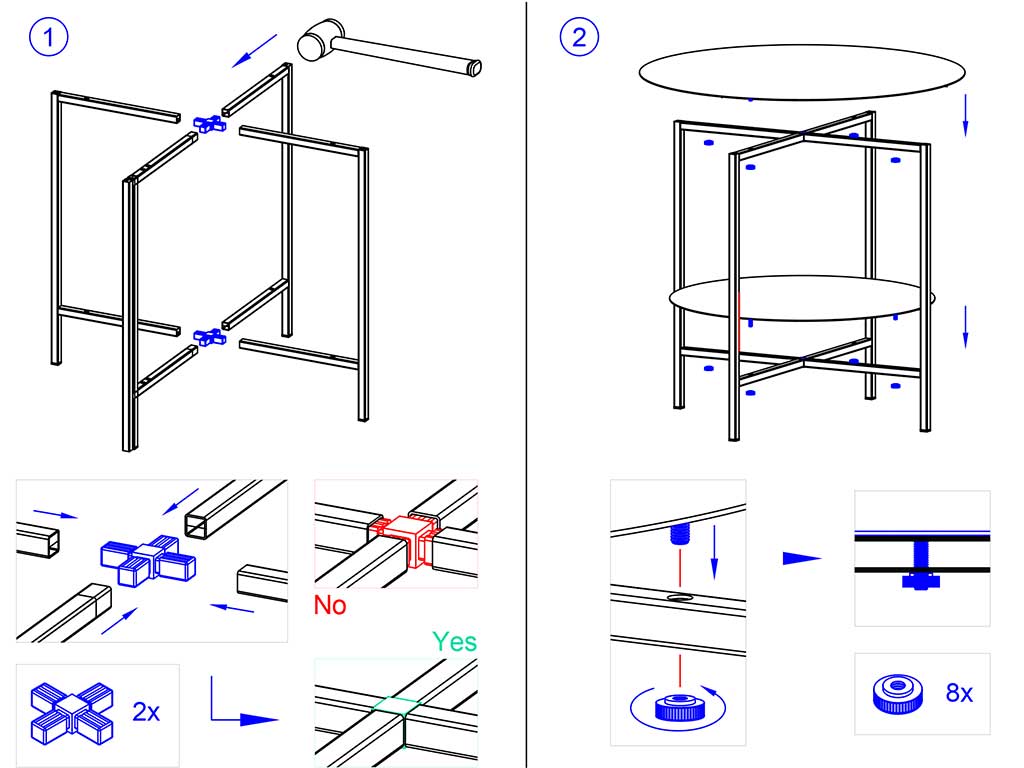 1

No

Yes

2x

2

8x