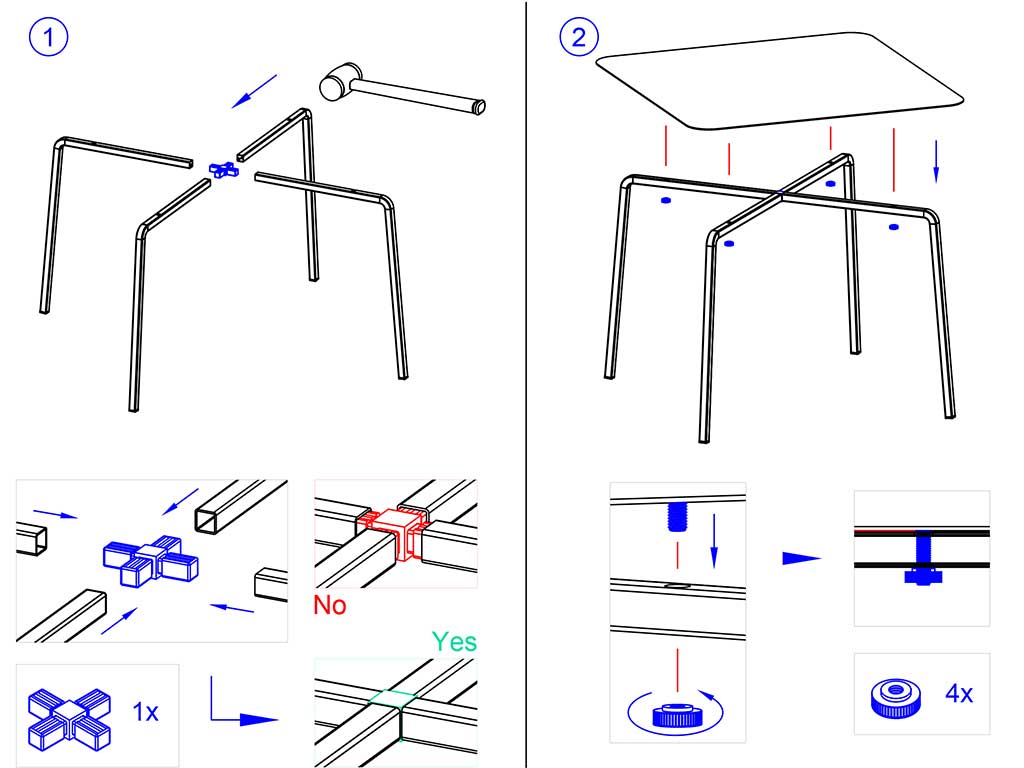 1

No

Yes

1x

2

4x