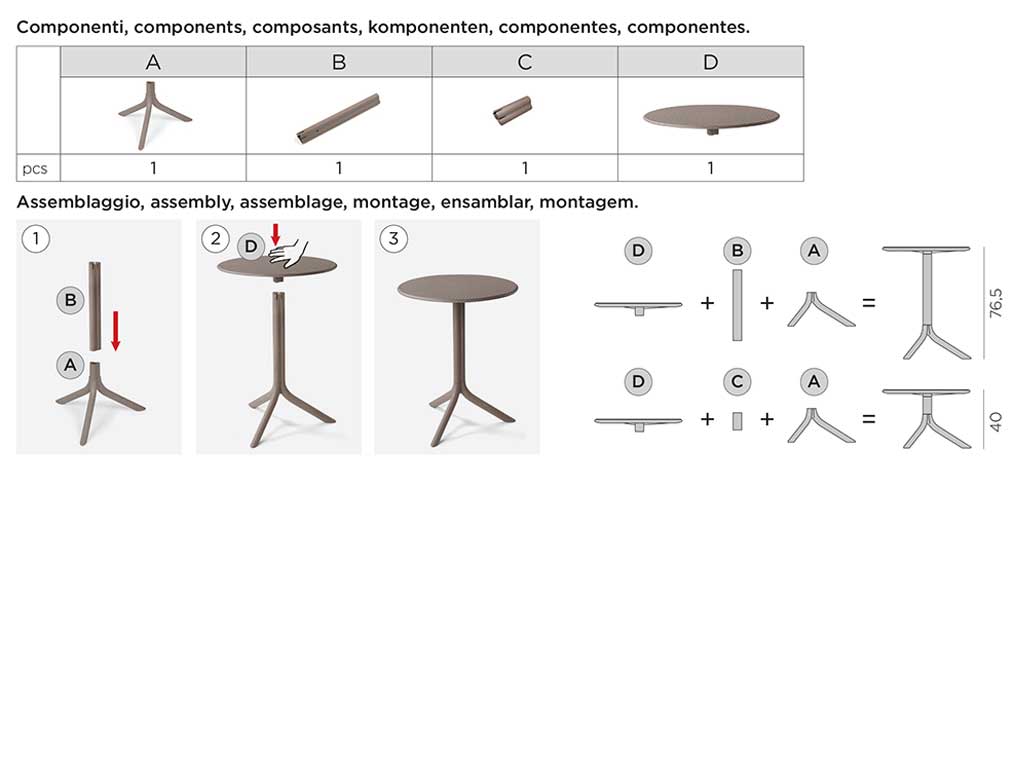 Componenti, components, composants, komponenten, componentes, componentes.

|  | A | B | C | D |
|---|---|---|---|---|
|  |  |  |  |  |
| pcs | 1 | 1 | 1 | 1 |

Assemblaggio, assembly, assemblage, montage, ensamblar, montagem.

1
B
A

2
D

3

D + B + A = 76,5

D + C + A = 40