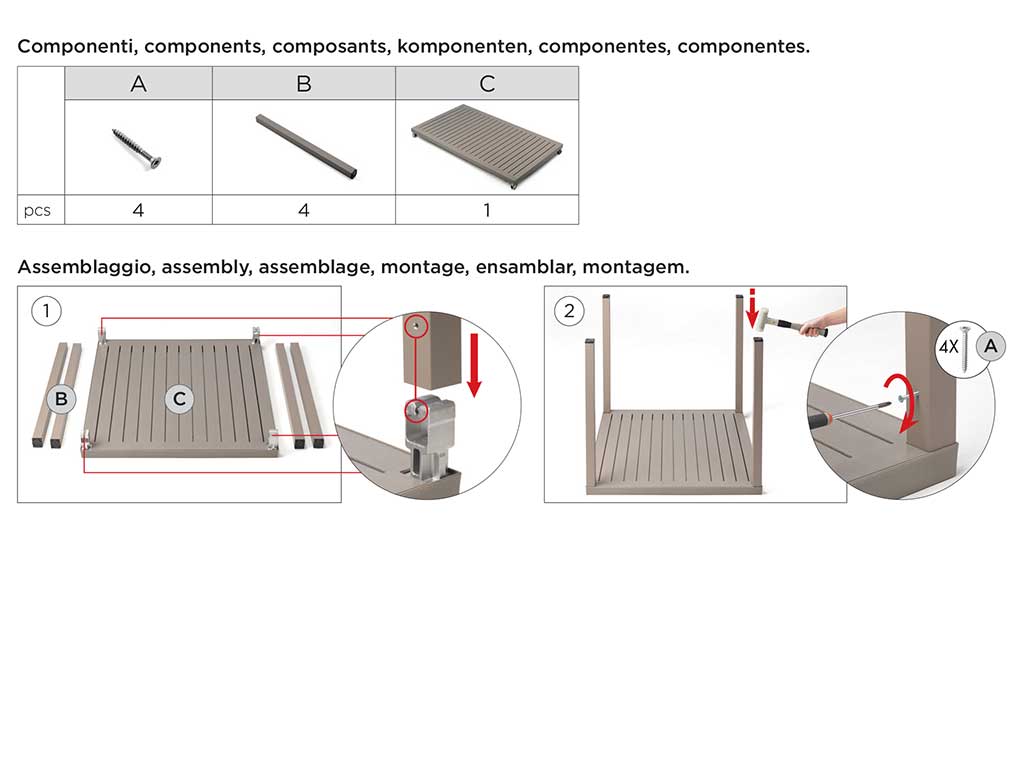 Componenti, components, composants, komponenten, componentes, componentes.

| | A | B | C |
|---|---|---|---|
| | | | |
| pcs | 4 | 4 | 1 |

Assemblaggio, assembly, assemblage, montage, ensamblar, montagem.

1

B

C

2

4X

A