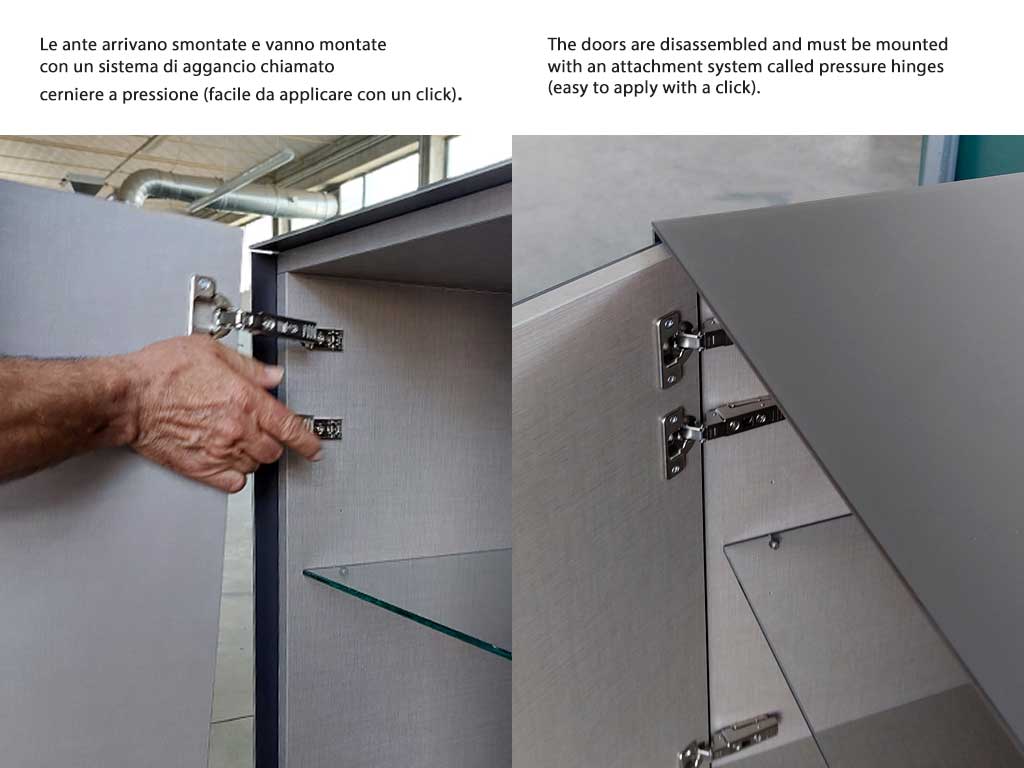 Le ante arrivano smontate e vanno montate con un sistema di aggancio chiamato cerniere a pressione (facile da applicare con un click).

The doors are disassembled and must be mounted with an attachment system called pressure hinges (easy to apply with a click).