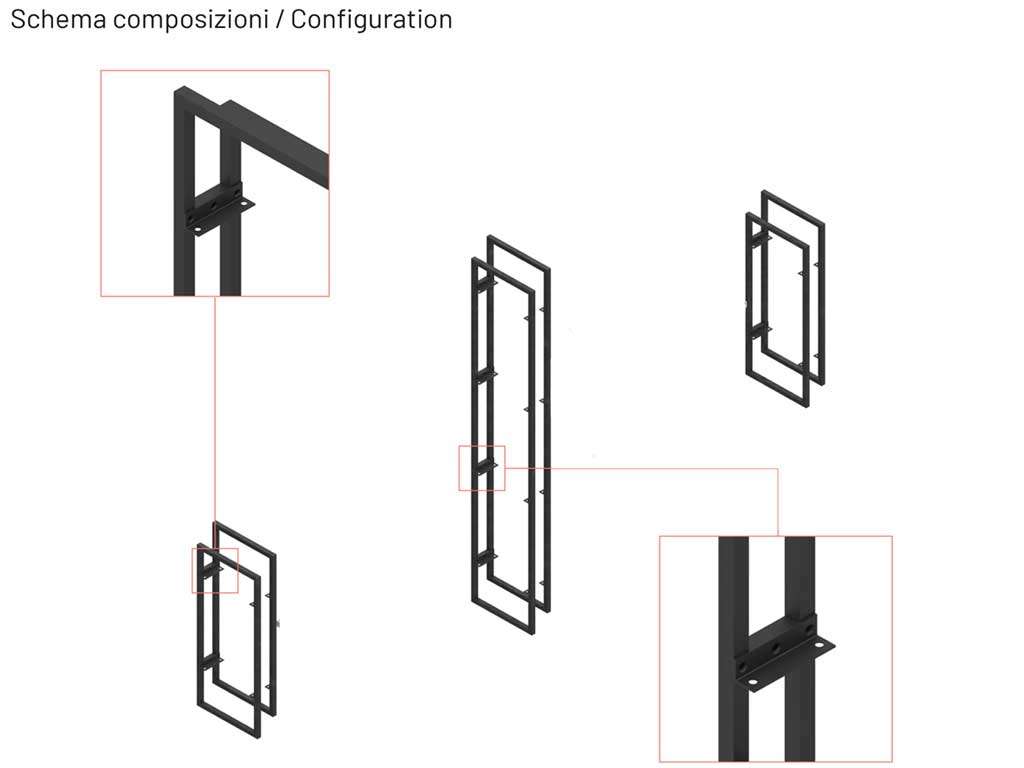 Schema composizioni / Configuration