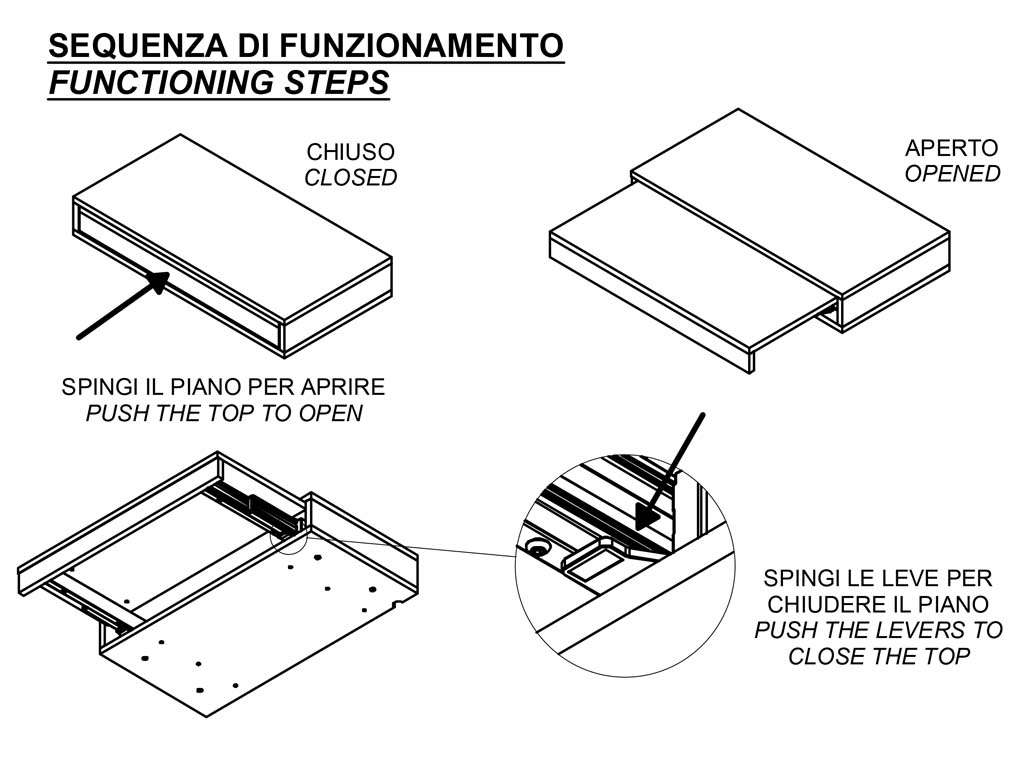 SEQUENZA DI FUNZIONAMENTO
FUNCTIONING STEPS

CHIUSO
CLOSED

APERTO
OPENED

SPINGI IL PIANO PER APRIRE
PUSH THE TOP TO OPEN

SPINGI LE LEVE PER CHIUDERE IL PIANO
PUSH THE LEVERS TO CLOSE THE TOP