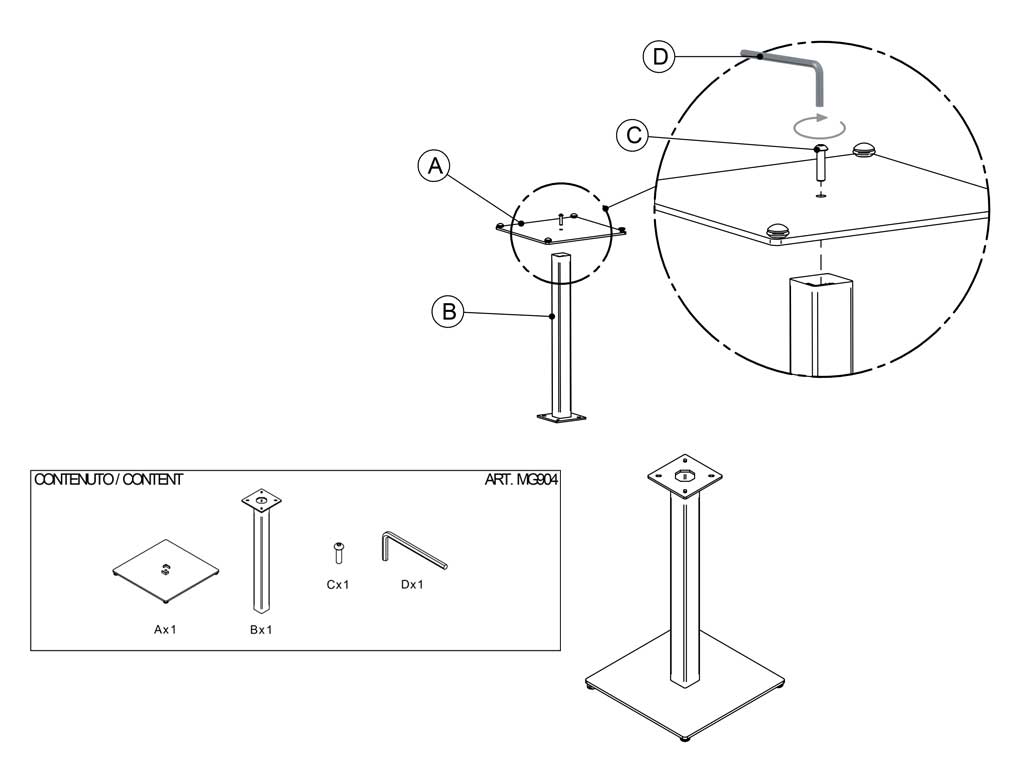 D

C

A

B

CONTENUTO / CONTENT

ART. MG904

A x 1

B x 1

C x 1

D x 1