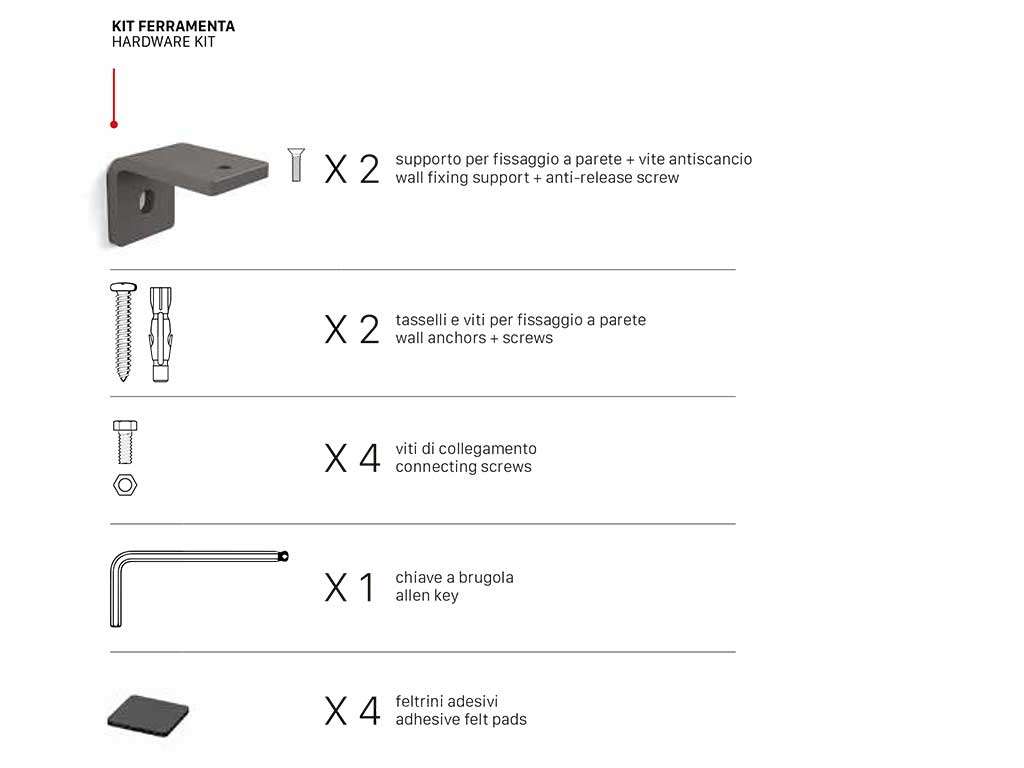 KIT FERRAMENTA
HARDWARE KIT

X 2 supporto per fissaggio a parete + vite antiscancio
wall fixing support + anti-release screw

X 2 tasselli e viti per fissaggio a parete
wall anchors + screws

X 4 viti di collegamento
connecting screws

X 1 chiave a brugola
allen key

X 4 feltrini adesivi
adhesive felt pads