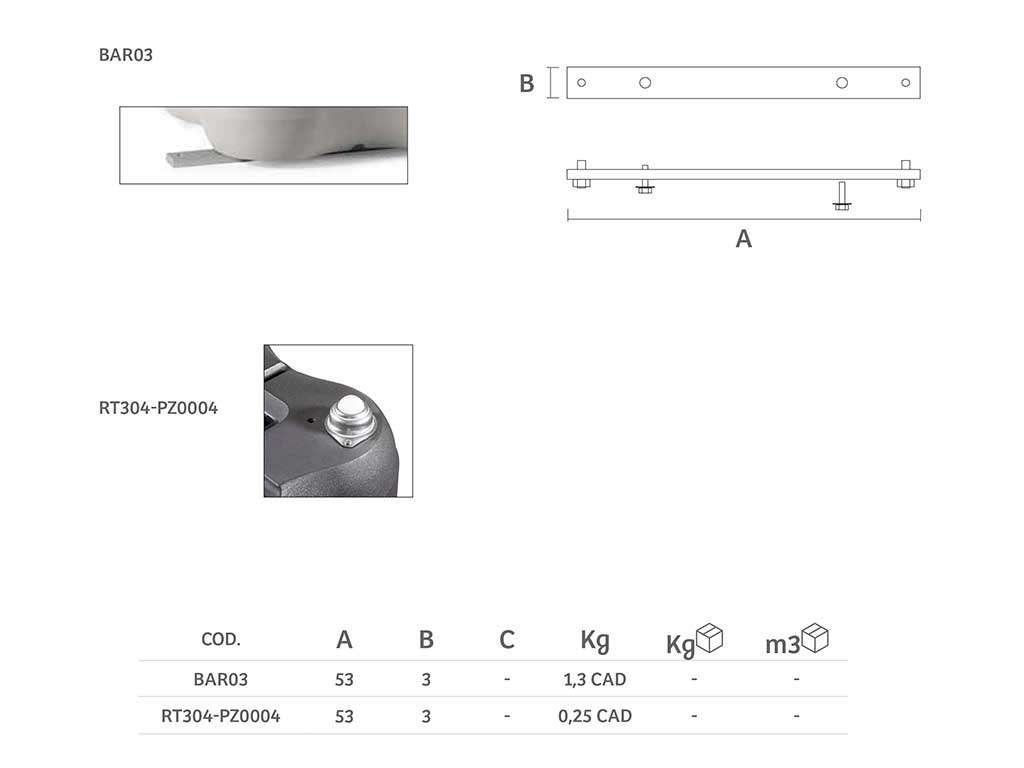 BAR03

B

A

RT304-PZ0004

| COD. | A | B | C | Kg | Kg | m3 |
|---|---|---|---|---|---|---|
| BAR03 | 53 | 3 | - | 1,3 CAD | - | - |
| RT304-PZ0004 | 53 | 3 | - | 0,25 CAD | - | - |