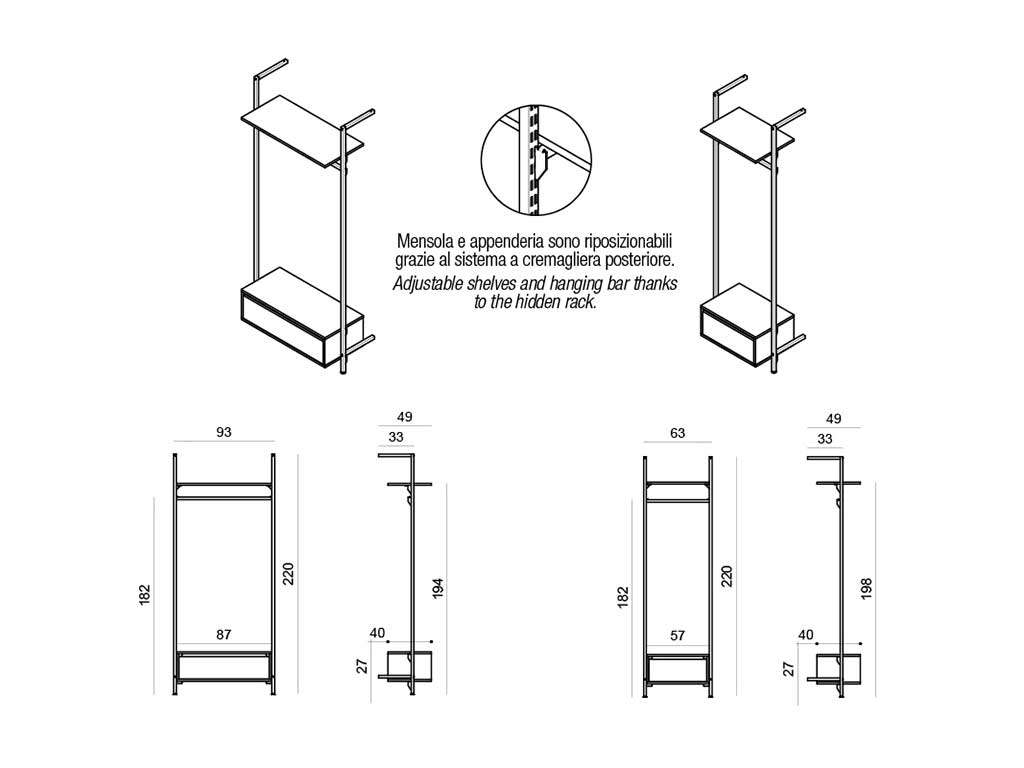 Mensola e appenderia sono riposizionabili grazie al sistema a cremagliera posteriore.
Adjustable shelves and hanging bar thanks to the hidden rack.

93
182
220
87

49
33
194
40
27

63
182
220
57

49
33
198
40
27