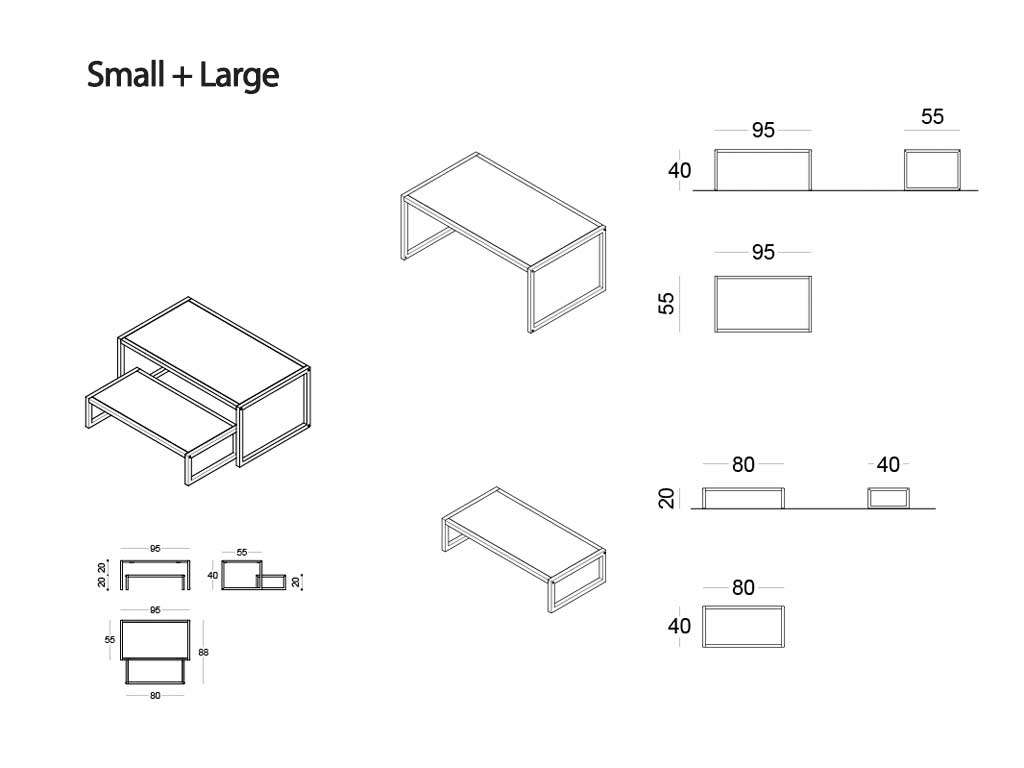 Small + Large

95
55
40
95
55
80
40
20
80
40

95
20 20
55
40
20
95
55
88
80