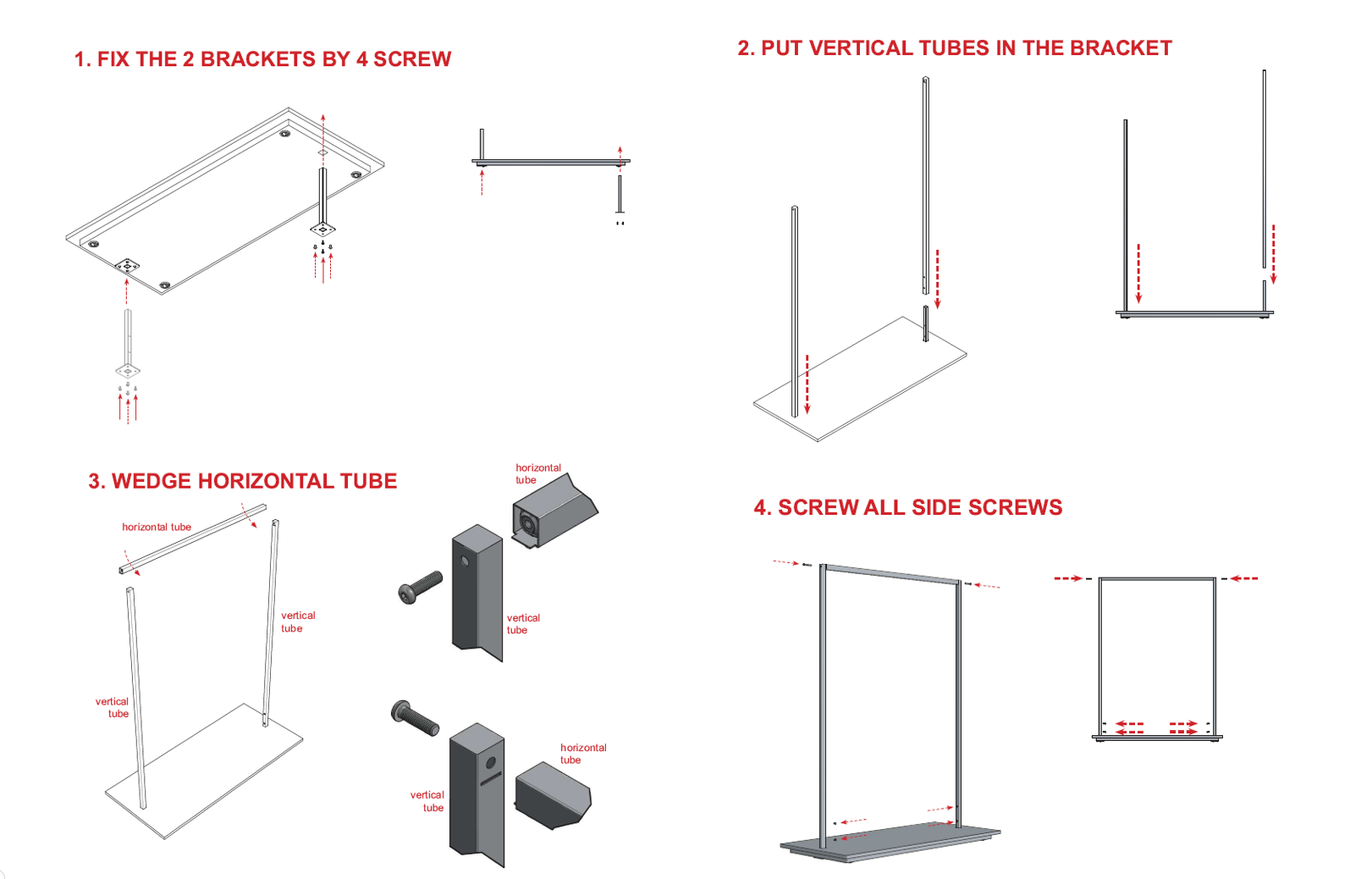 1. FIX THE 2 BRACKETS BY 4 SCREW

2. PUT VERTICAL TUBES IN THE BRACKET

3. WEDGE HORIZONTAL TUBE

horizontal tube

vertical tube

vertical tube

horizontal tube

vertical tube

horizontal tube

vertical tube

4. SCREW ALL SIDE SCREWS