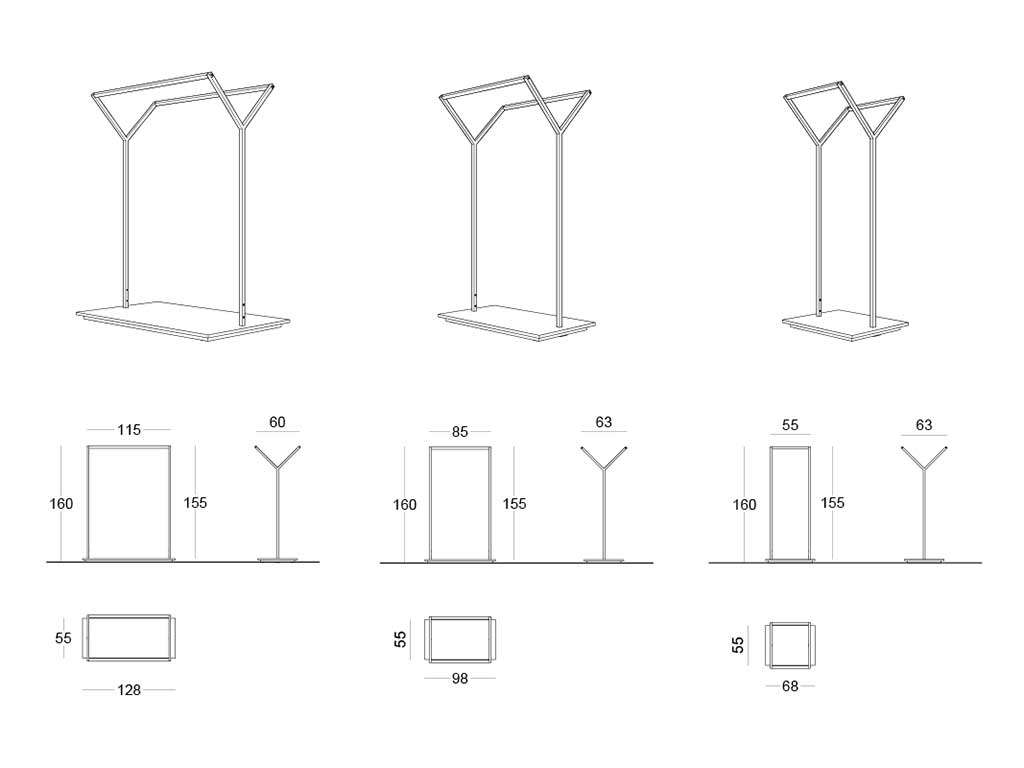 115
60
160
155
55
128

85
63
160
155
55
98

55
63
160
155
55
68