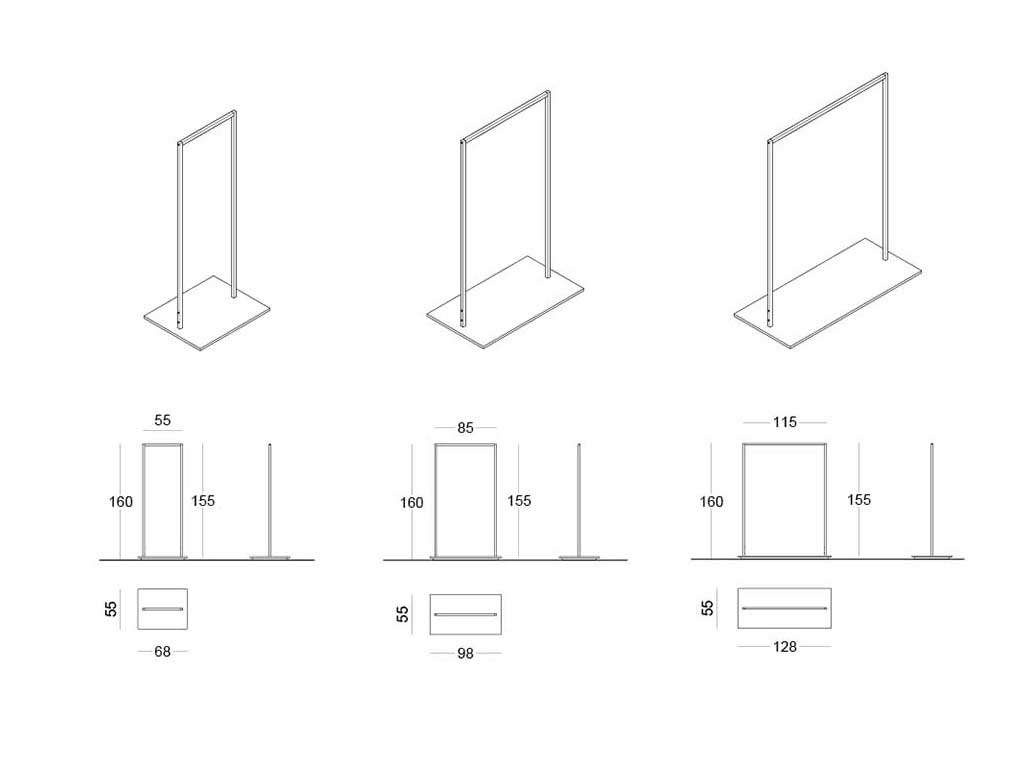 55
160
155
55
68

85
160
155
55
98

115
160
155
55
128