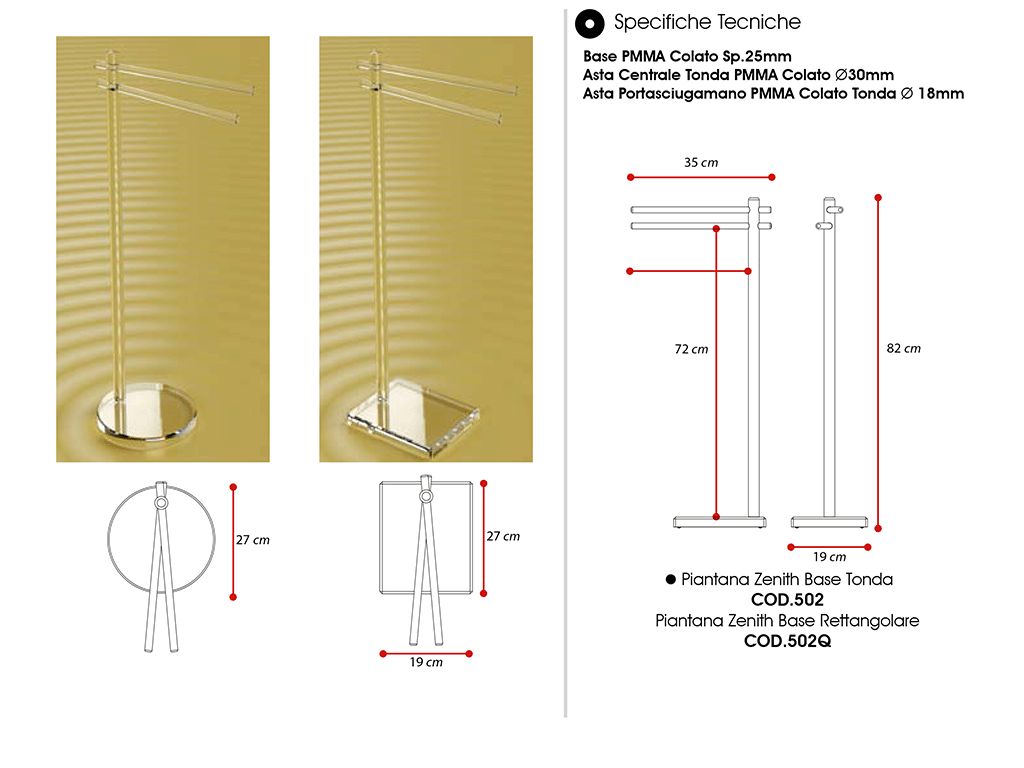 27 cm

27 cm

19 cm

Specifiche Tecniche

Base PMMA Colato Sp.25mm
Asta Centrale Tonda PMMA Colato ∅30mm
Asta Portasciugamano PMMA Colato Tonda ∅ 18mm

35 cm

72 cm

82 cm

19 cm

● Piantana Zenith Base Tonda
COD.502
Piantana Zenith Base Rettangolare
COD.502Q