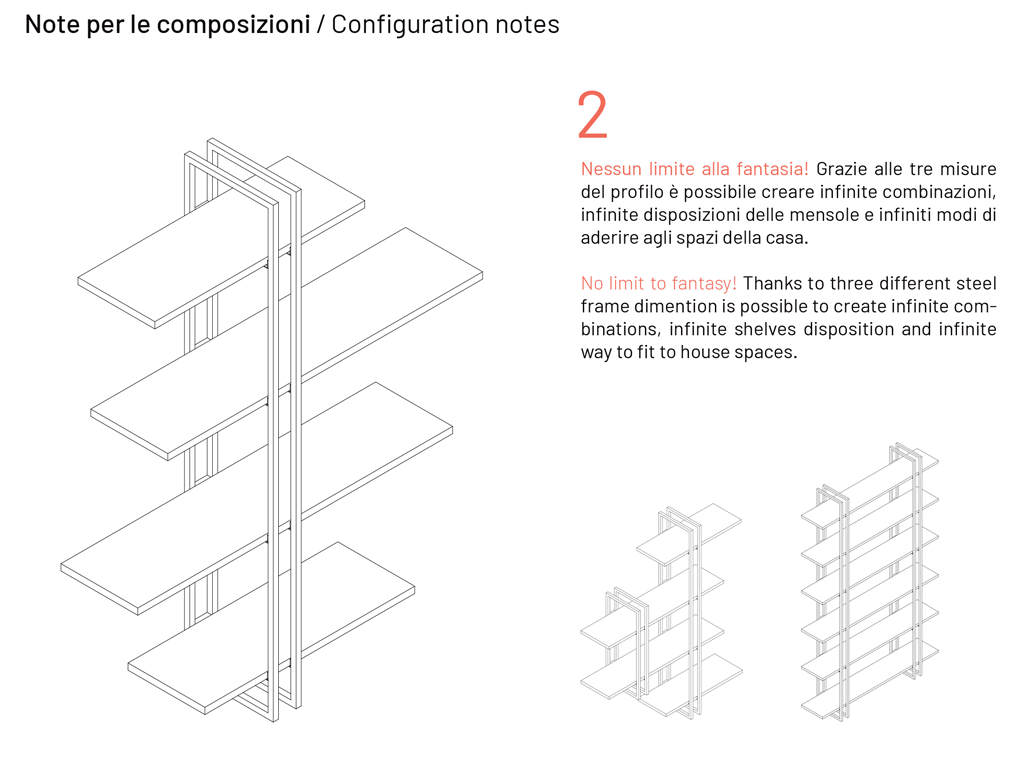 Note per le composizioni / Configuration notes

2

Nessun limite alla fantasia! Grazie alle tre misure del profilo è possibile creare infinite combinazioni, infinite disposizioni delle mensole e infiniti modi di aderire agli spazi della casa.

No limit to fantasy! Thanks to three different steel frame dimention is possible to create infinite combinations, infinite shelves disposition and infinite way to fit to house spaces.