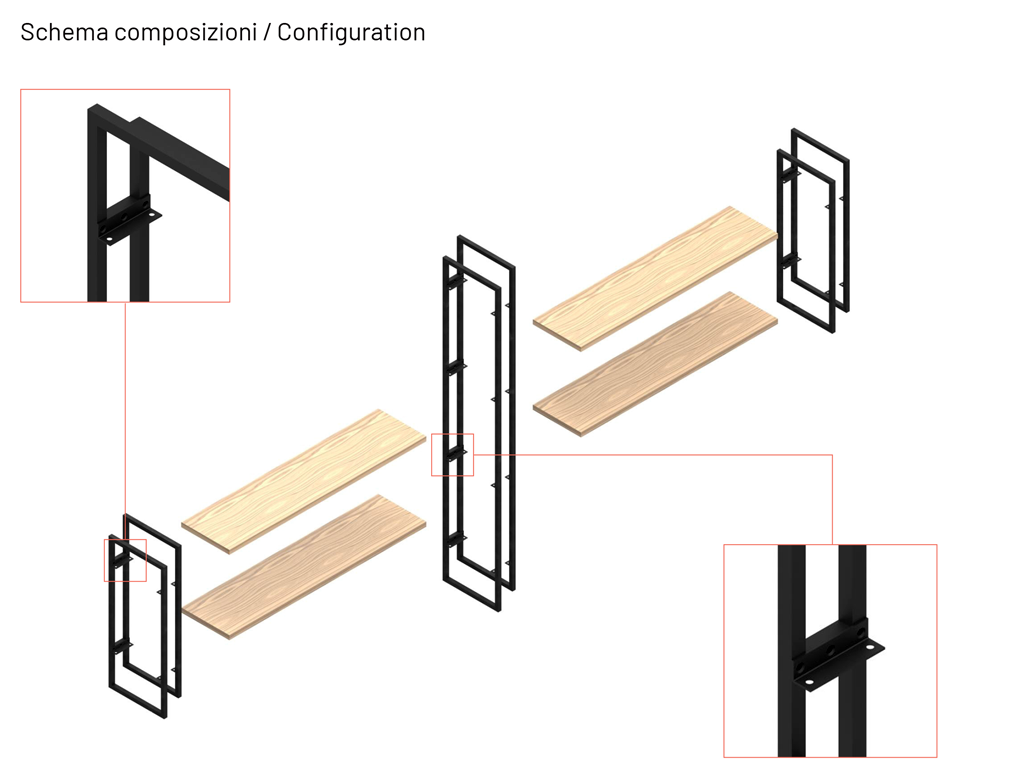 Schema composizioni / Configuration