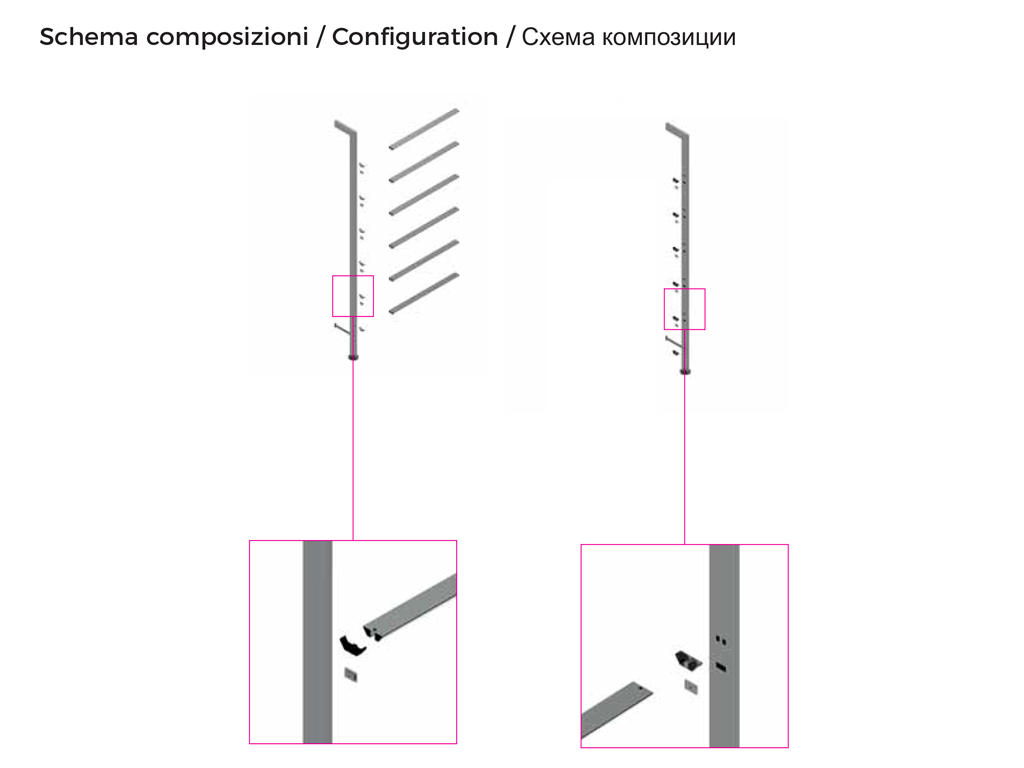 Schema composizioni / Configuration / Схема композиции