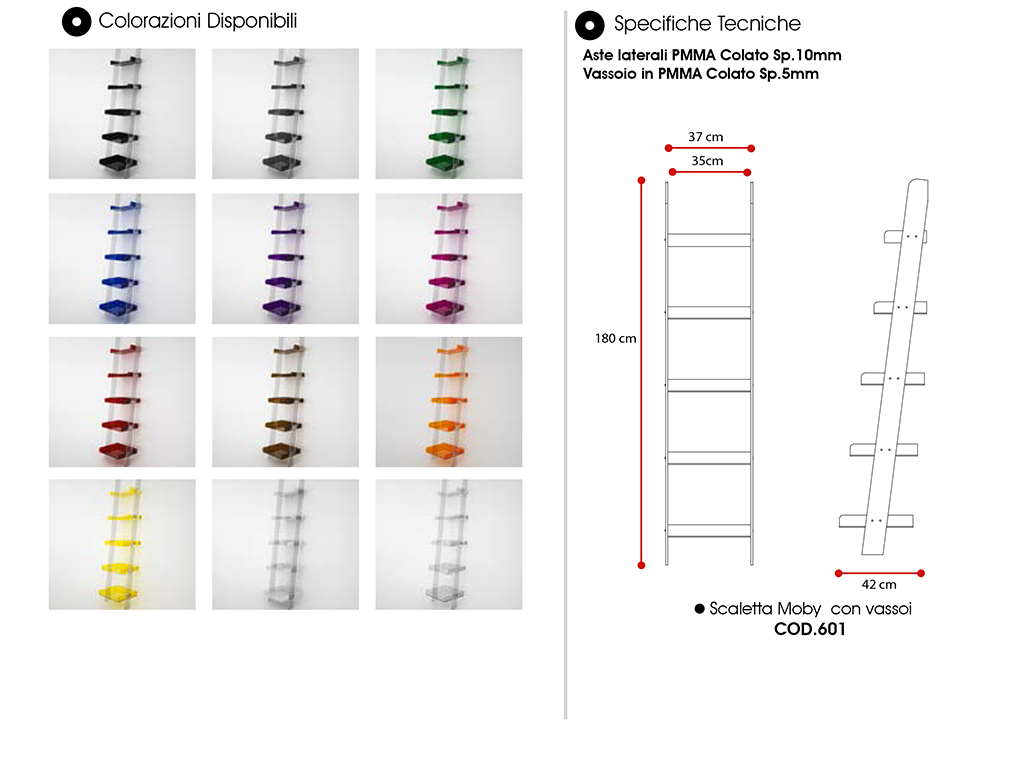 Colorazioni Disponibili

Specifiche Tecniche

Aste laterali PMMA Colato Sp.10mm
Vassoio in PMMA Colato Sp.5mm

37 cm
35cm
180 cm
42 cm

● Scaletta Moby con vassoi
COD.601