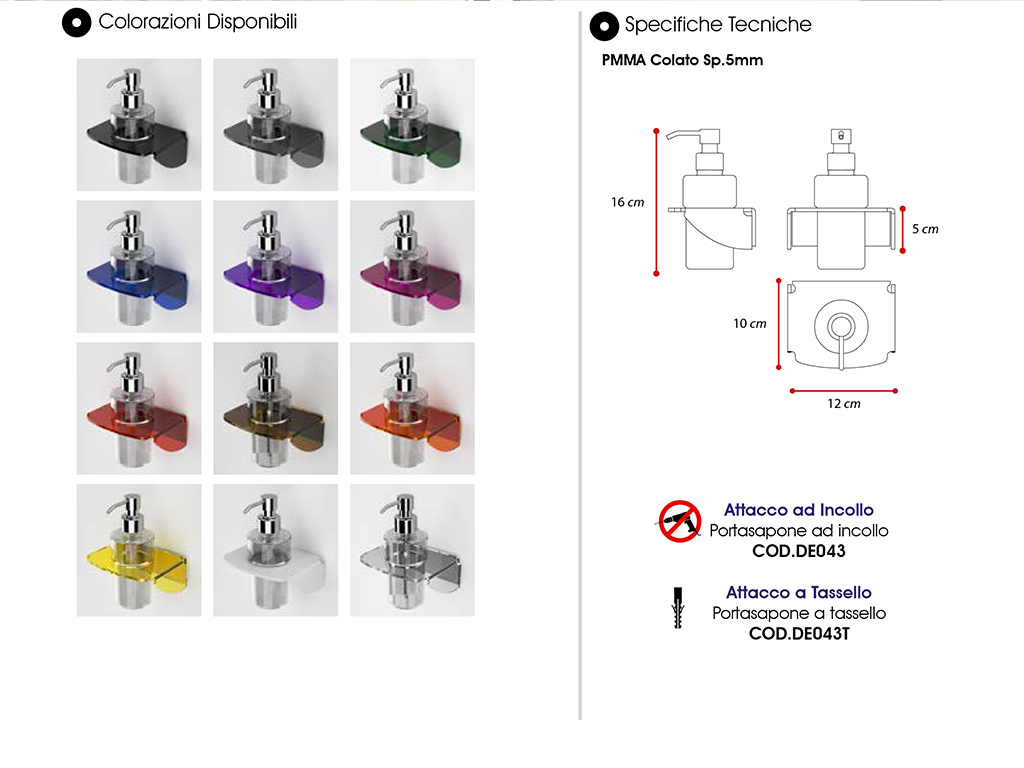 Colorazioni Disponibili

Specifiche Tecniche

PMMA Colato Sp.5mm

16 cm

5 cm

10 cm

12 cm

Attacco ad Incollo
Portasapone ad incollo
COD.DE043

Attacco a Tassello
Portasapone a tassello
COD.DE043T