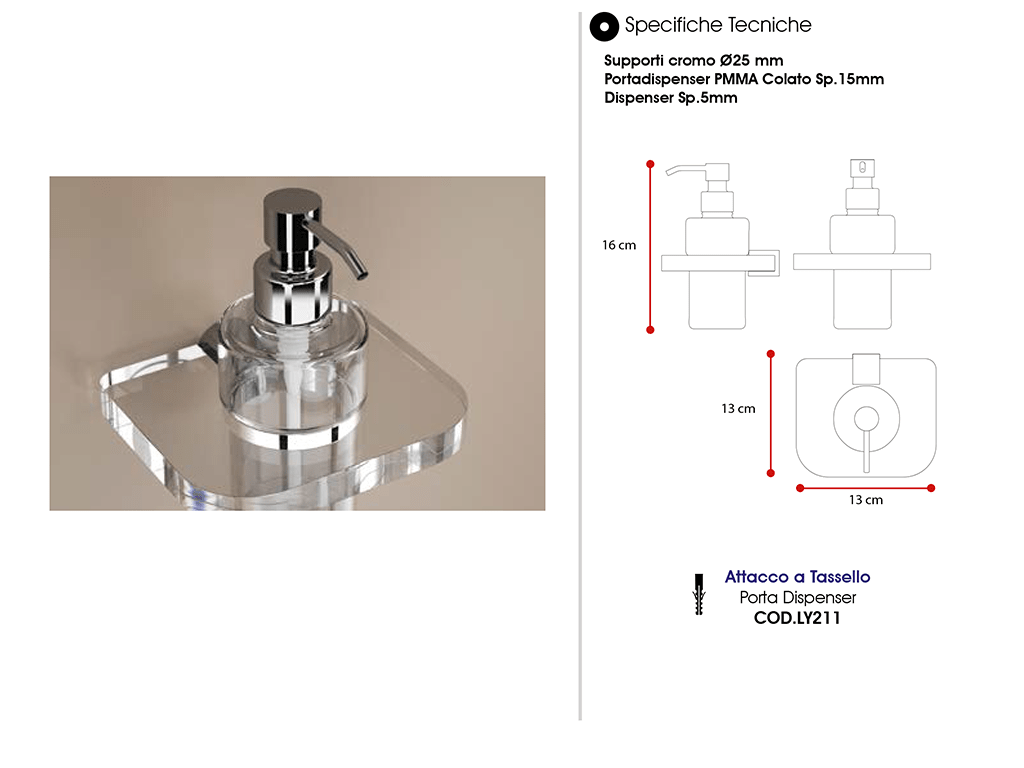 Specifiche Tecniche

Supporti cromo Ø25 mm
Portadispenser PMMA Colato Sp.15mm
Dispenser Sp.5mm

16 cm

13 cm

13 cm

Attacco a Tassello
Porta Dispenser
COD.LY211