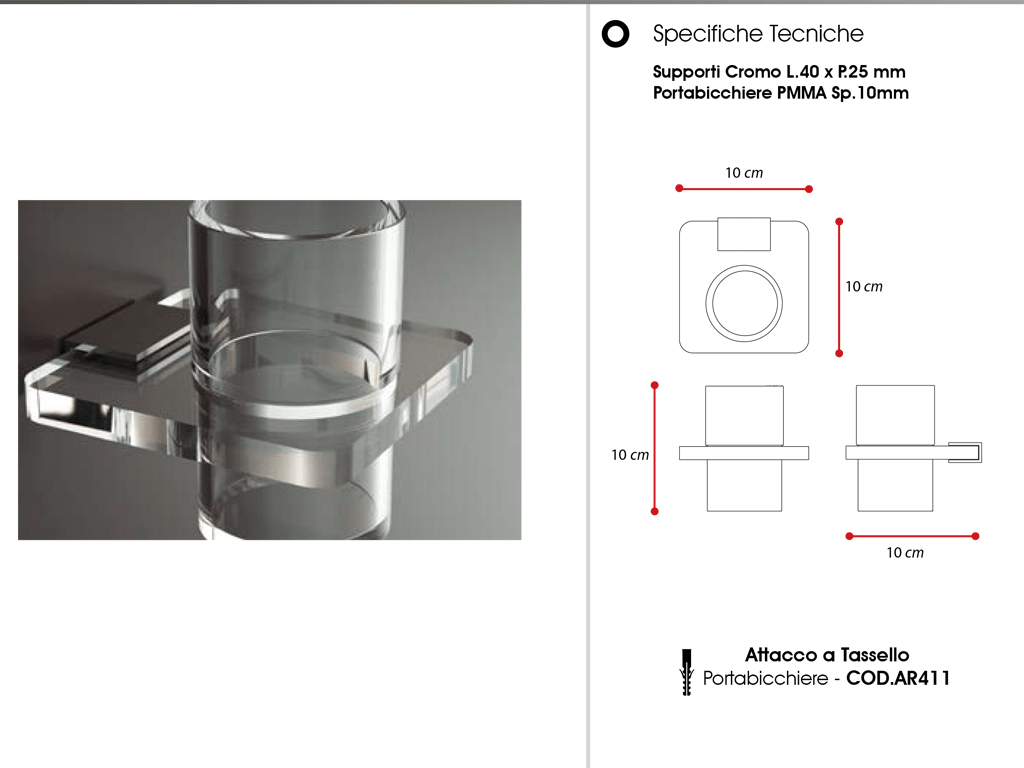 Specifiche Tecniche

Supporti Cromo L.40 x P.25 mm
Portabicchiere PMMA Sp.10mm

10 cm

10 cm

10 cm

10 cm

Attacco a Tassello
Portabicchiere - COD.AR411