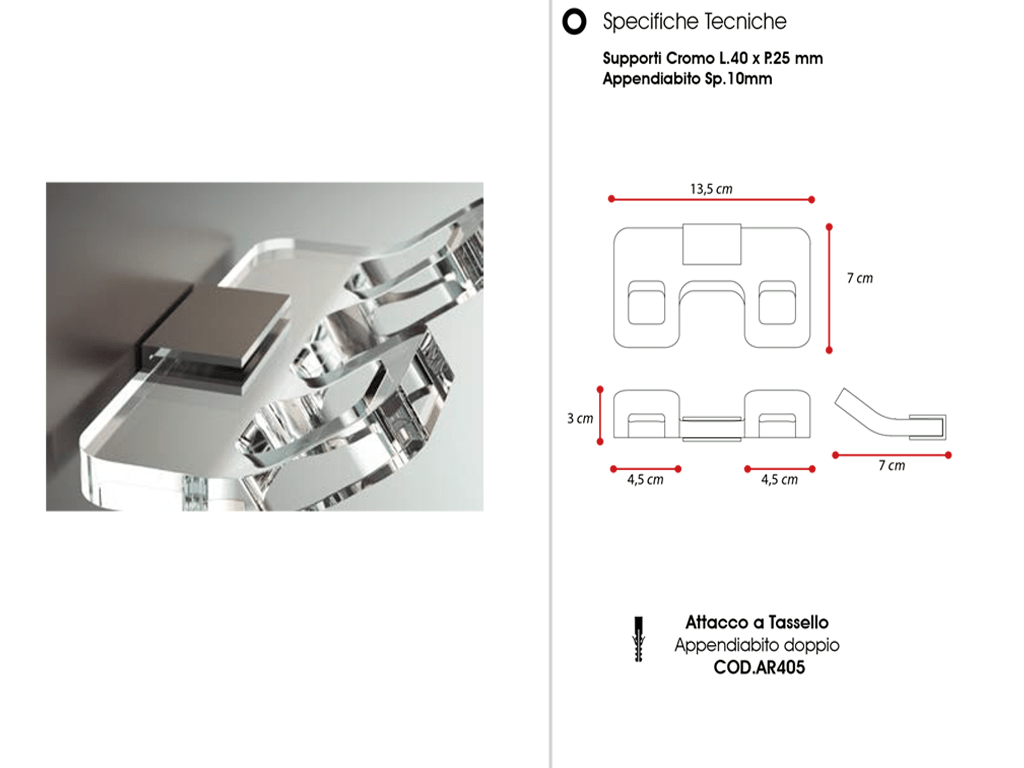 Specifiche Tecniche

Supporti Cromo L.40 x P.25 mm
Appendiabito Sp.10mm

13,5 cm

7 cm

3 cm

4,5 cm

4,5 cm

7 cm

Attacco a Tassello
Appendiabito doppio
COD.AR405