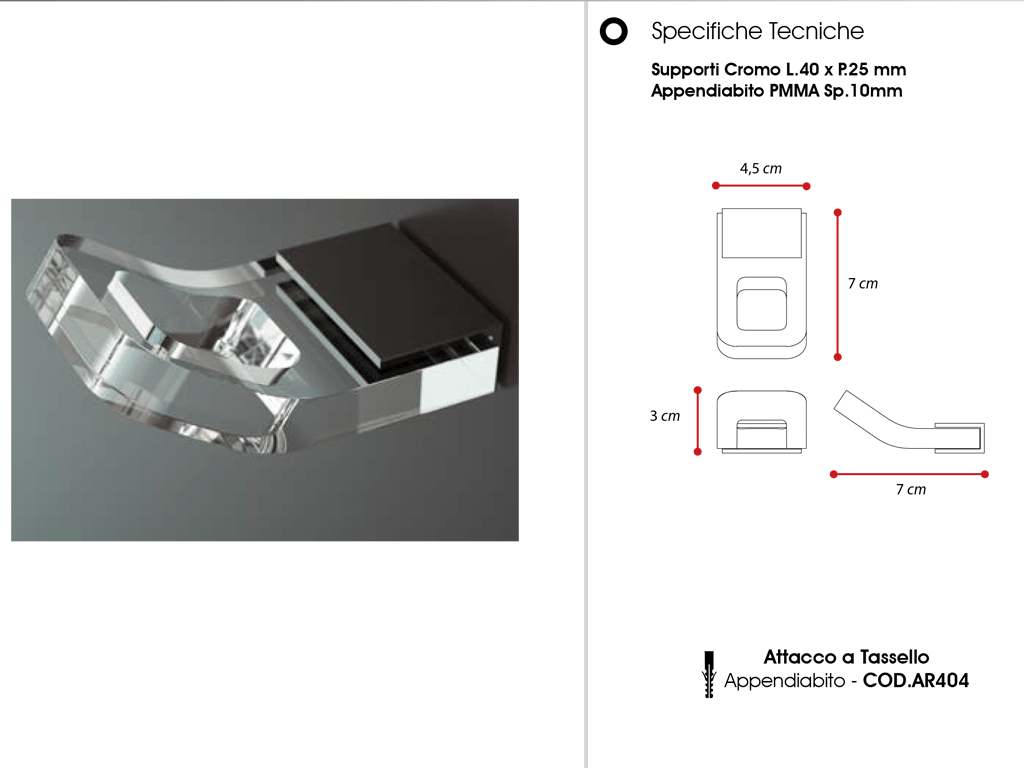 Specifiche Tecniche

Supporti Cromo L.40 x P.25 mm
Appendiabito PMMA Sp.10mm

4,5 cm

7 cm

3 cm

7 cm

Attacco a Tassello
Appendiabito - COD.AR404