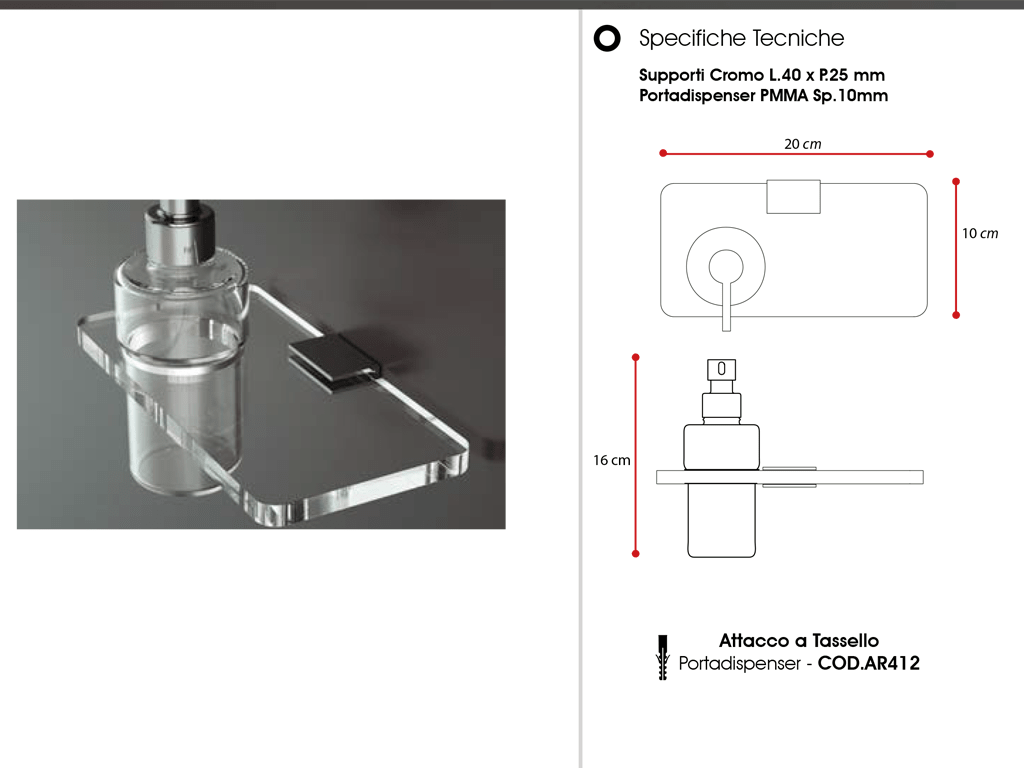 Specifiche Tecniche

Supporti Cromo L.40 x P.25 mm
Portadispenser PMMA Sp.10mm

20 cm

10 cm

16 cm

Attacco a Tassello
Portadispenser - COD.AR412