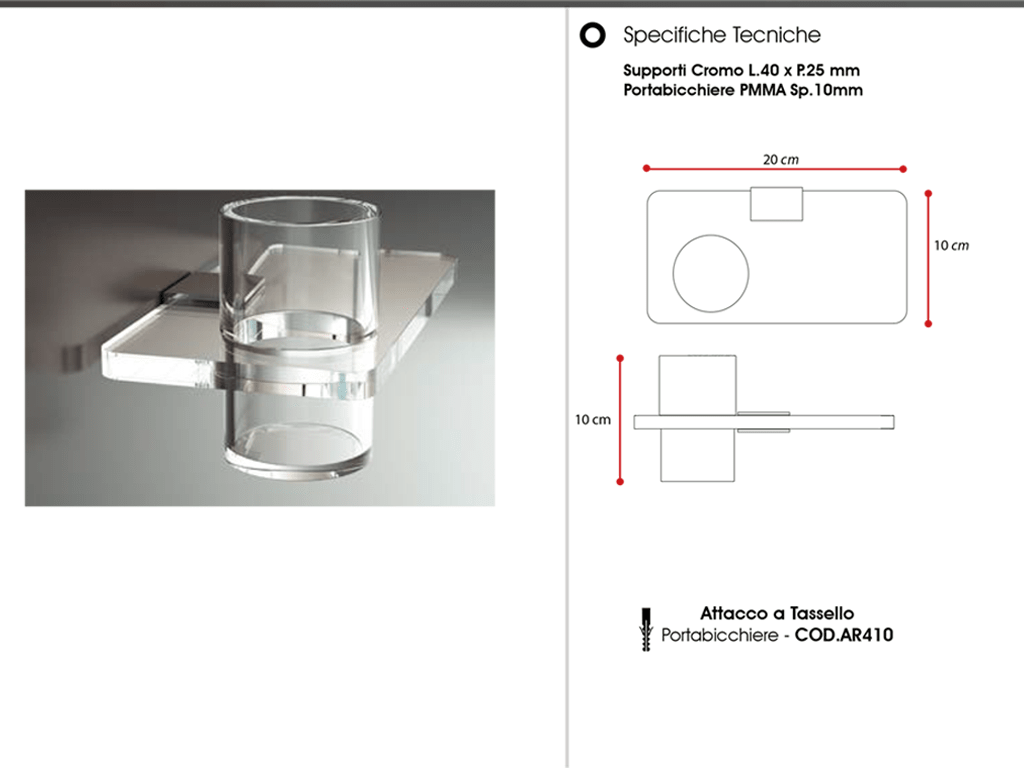 Specifiche Tecniche

Supporti Cromo L.40 x P.25 mm
Portabicchiere PMMA Sp.10mm

20 cm

10 cm

10 cm

Attacco a Tassello
Portabicchiere - COD.AR410