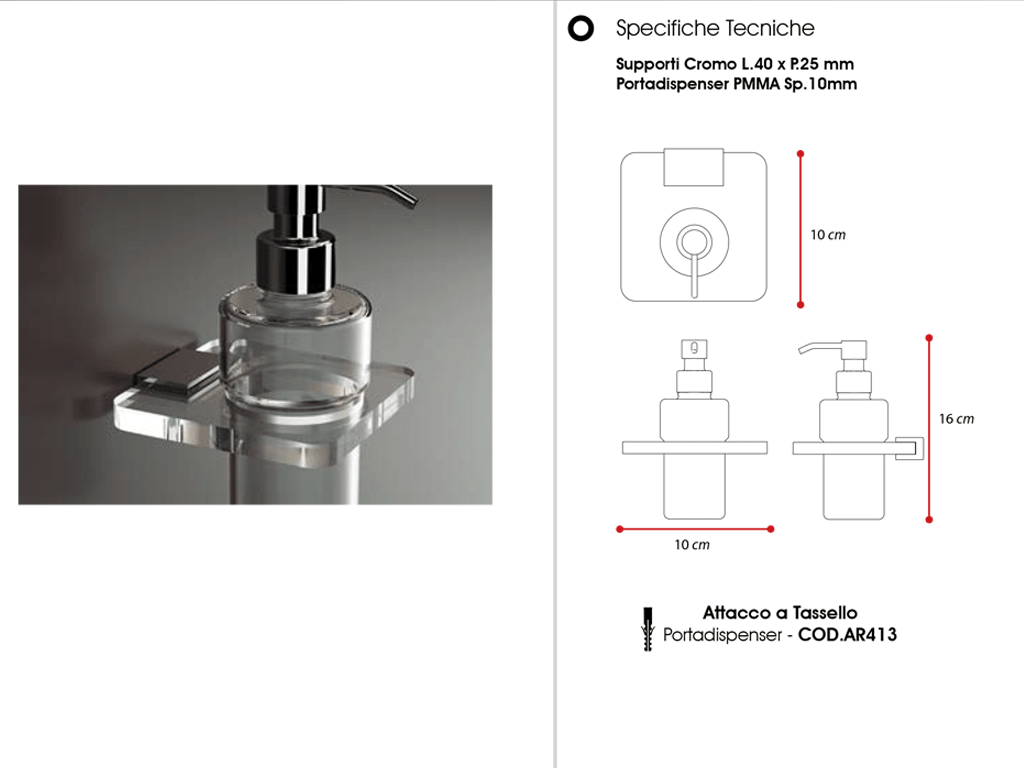 Specifiche Tecniche

Supporti Cromo L.40 x P.25 mm
Portadispenser PMMA Sp.10mm

10 cm

16 cm

10 cm

Attacco a Tassello
Portadispenser - COD.AR413