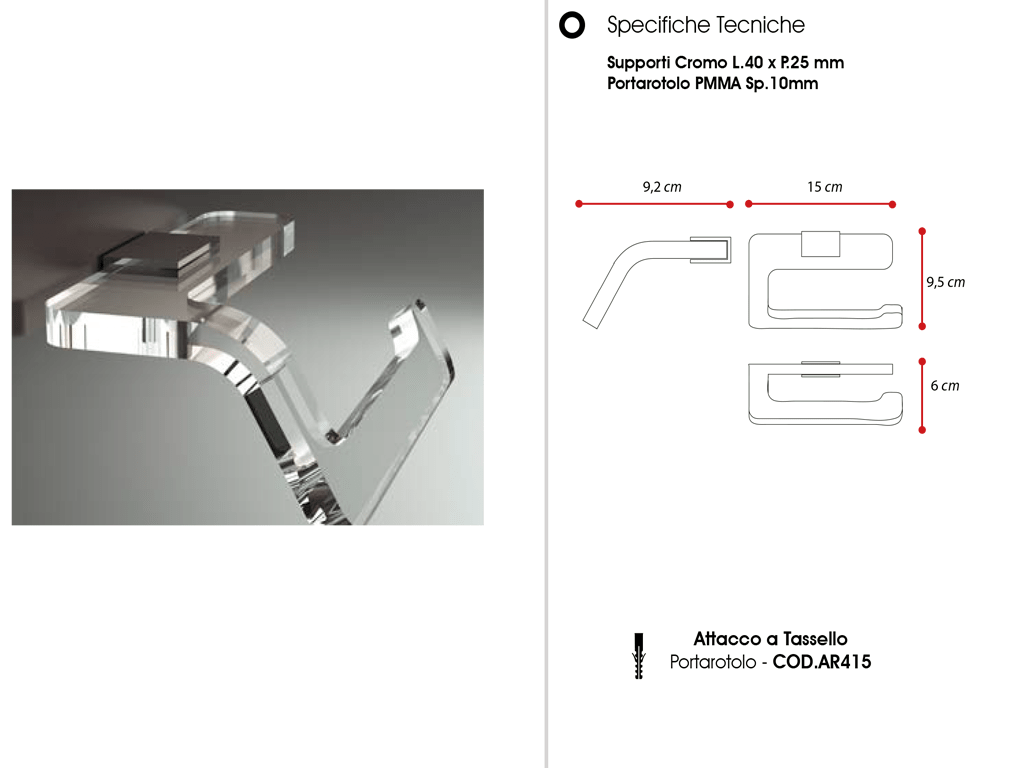 Specifiche Tecniche

Supporti Cromo L.40 x P.25 mm
Portarotolo PMMA Sp.10mm

9,2 cm

15 cm

9,5 cm

6 cm

Attacco a Tassello
Portarotolo - COD.AR415