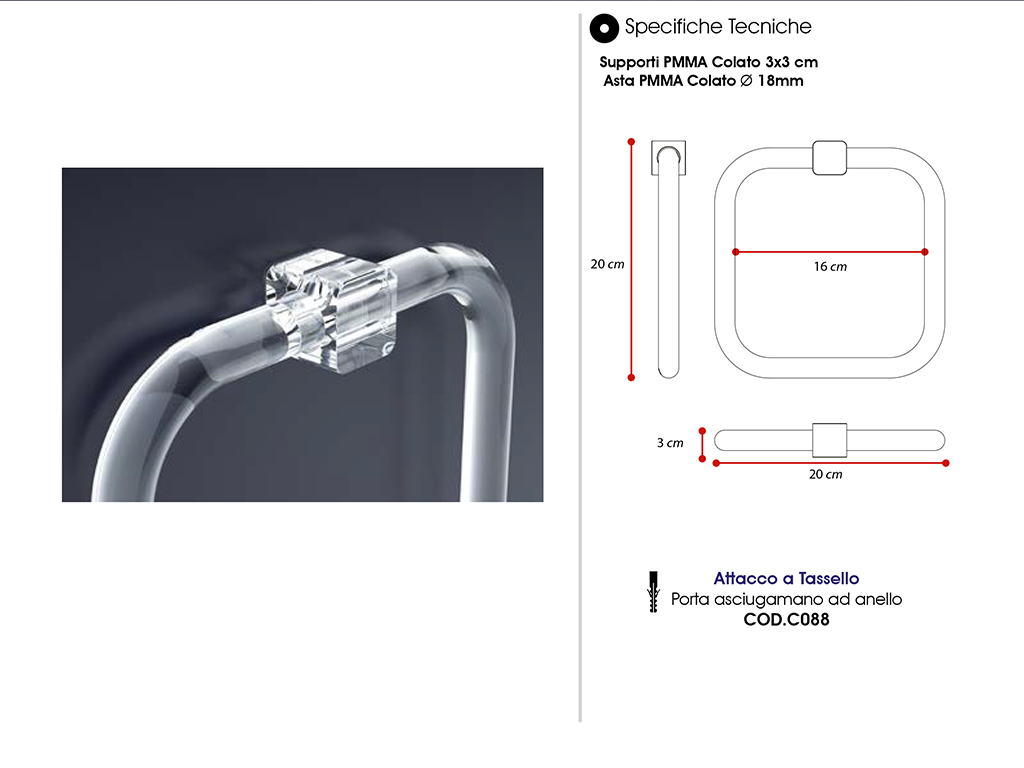 Specifiche Tecniche

Supporti PMMA Colato 3x3 cm
Asta PMMA Colato ∅ 18mm

20 cm

16 cm

3 cm

20 cm

Attacco a Tassello
Porta asciugamano ad anello
COD.C088