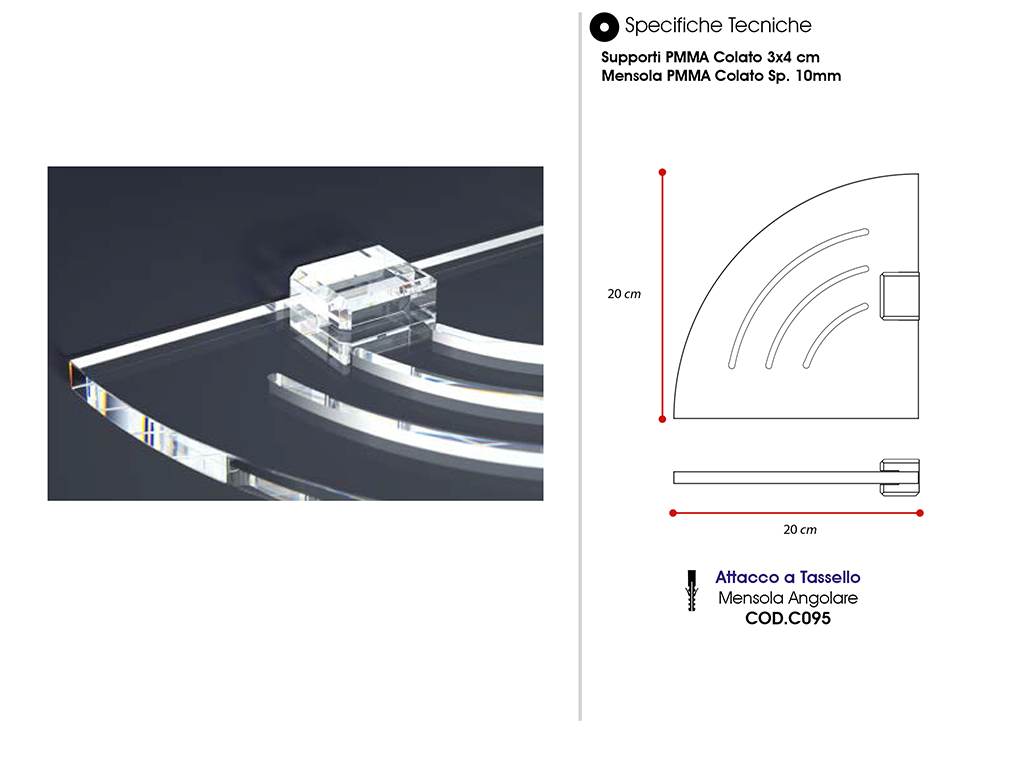 Specifiche Tecniche

Supporti PMMA Colato 3x4 cm
Mensola PMMA Colato Sp. 10mm

20 cm

20 cm

Attacco a Tassello
Mensola Angolare
COD.C095