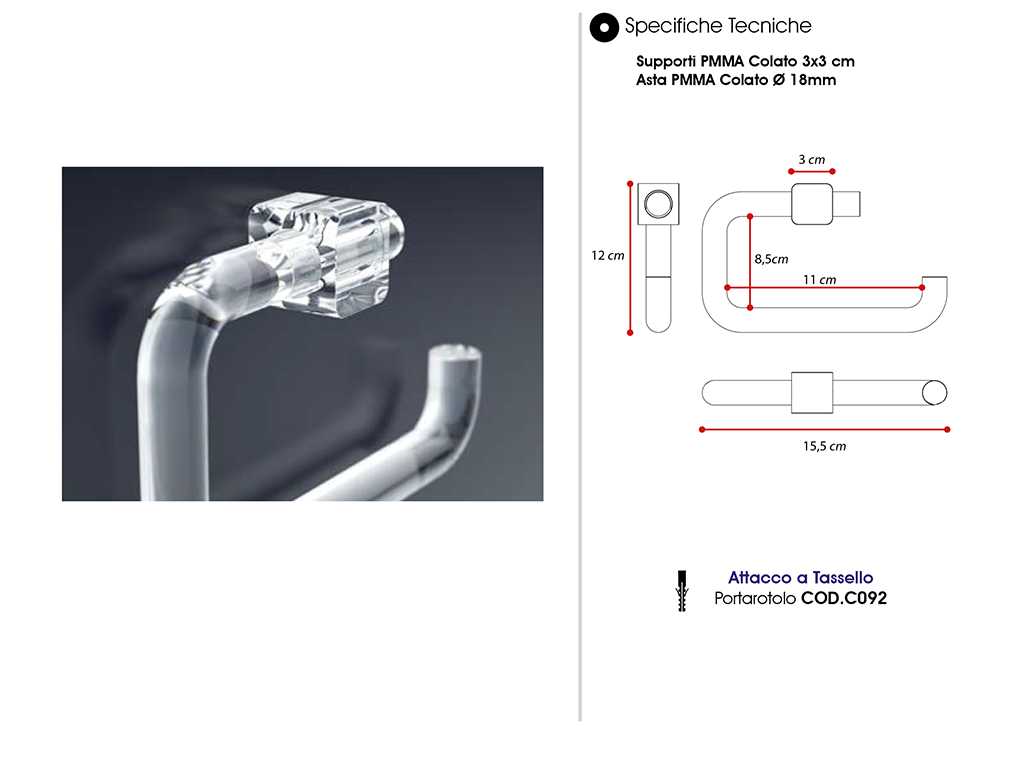 Specifiche Tecniche

Supporti PMMA Colato 3x3 cm
Asta PMMA Colato Ø 18mm

3 cm

12 cm

8,5cm

11 cm

15,5 cm

Attacco a Tassello
Portarotolo COD.C092