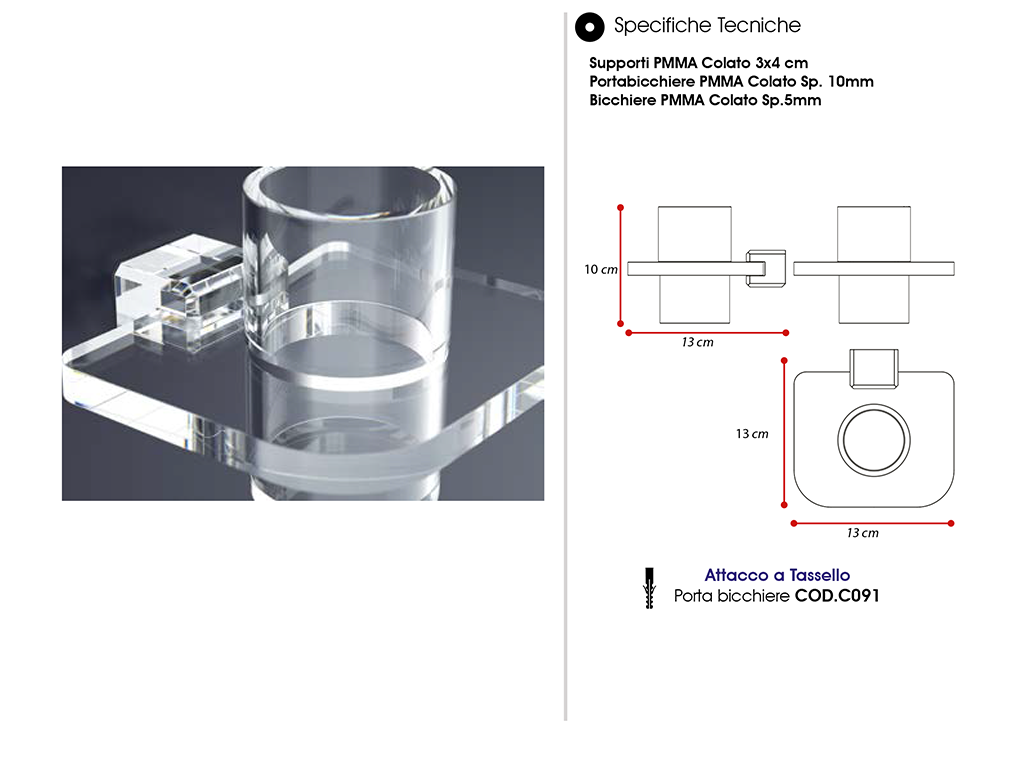 Specifiche Tecniche

Supporti PMMA Colato 3x4 cm
Portabicchiere PMMA Colato Sp. 10mm
Bicchiere PMMA Colato Sp.5mm

10 cm

13 cm

13 cm

13 cm

Attacco a Tassello
Porta bicchiere COD.C091