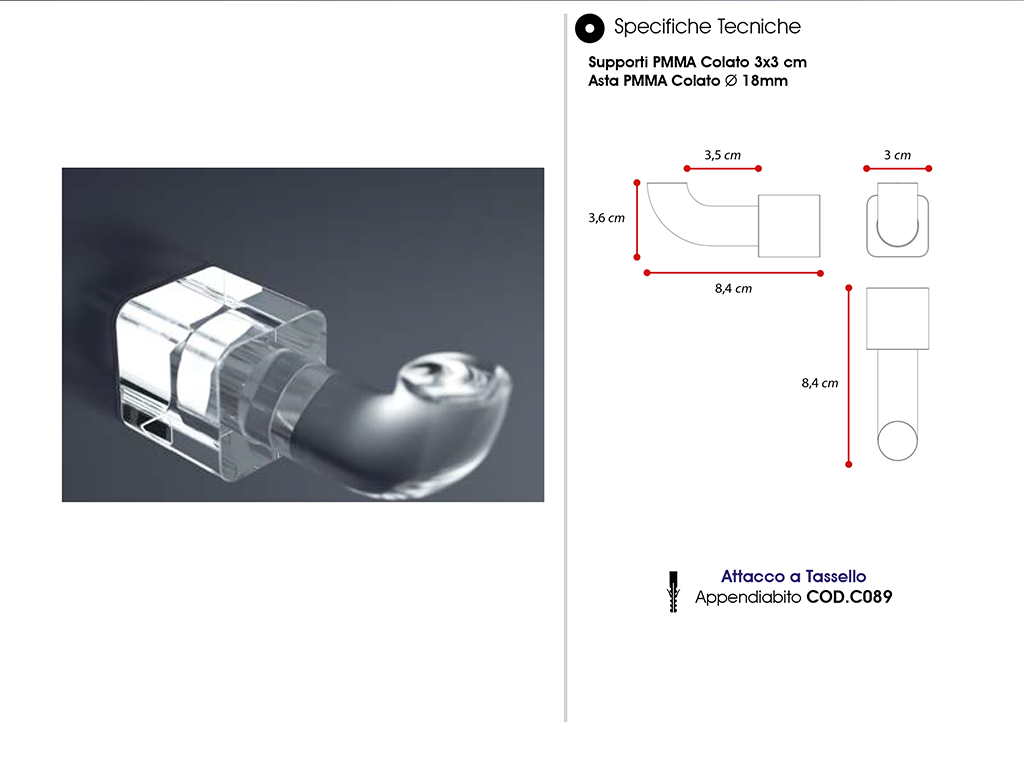 Specifiche Tecniche

Supporti PMMA Colato 3x3 cm
Asta PMMA Colato ∅ 18mm

3,5 cm
3 cm
3,6 cm
8,4 cm
8,4 cm

Attacco a Tassello
Appendiabito COD.C089