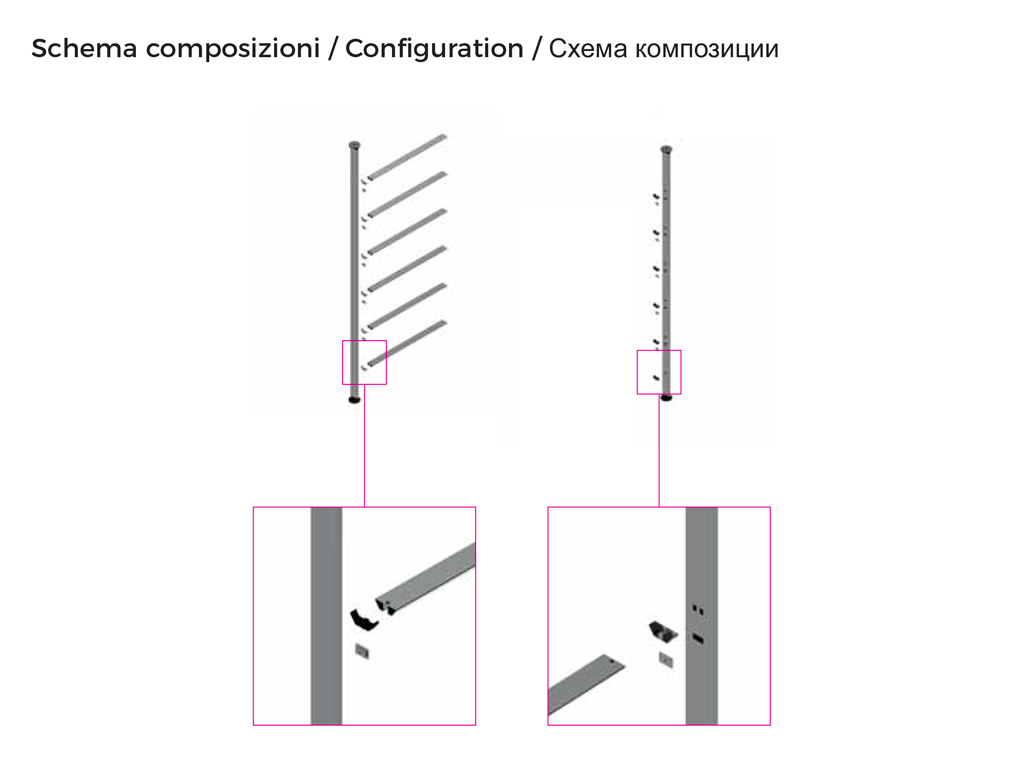 Schema composizioni / Configuration / Схема композиции