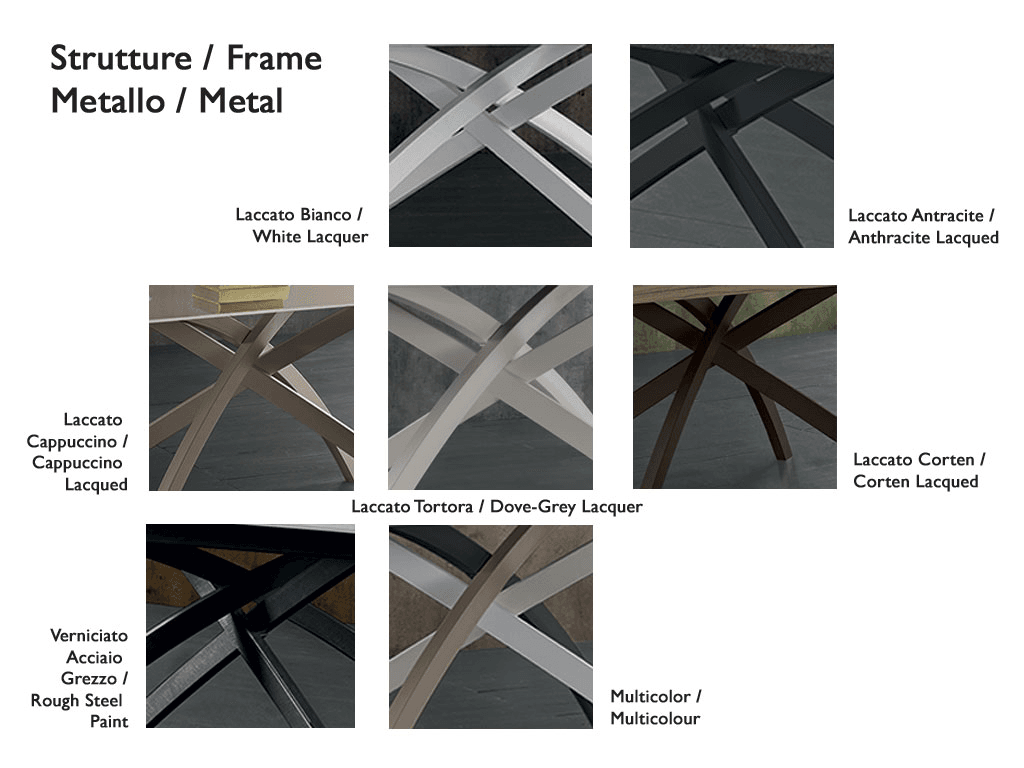 Strutture / Frame
Metallo / Metal

Laccato Bianco / White Lacquer

Laccato Antracite / Anthracite Lacqued

Laccato Cappuccino / Cappuccino Lacqued

Laccato Tortora / Dove-Grey Lacquer

Laccato Corten / Corten Lacqued

Verniciato Acciaio Grezzo / Rough Steel Paint

Multicolor / Multicolour