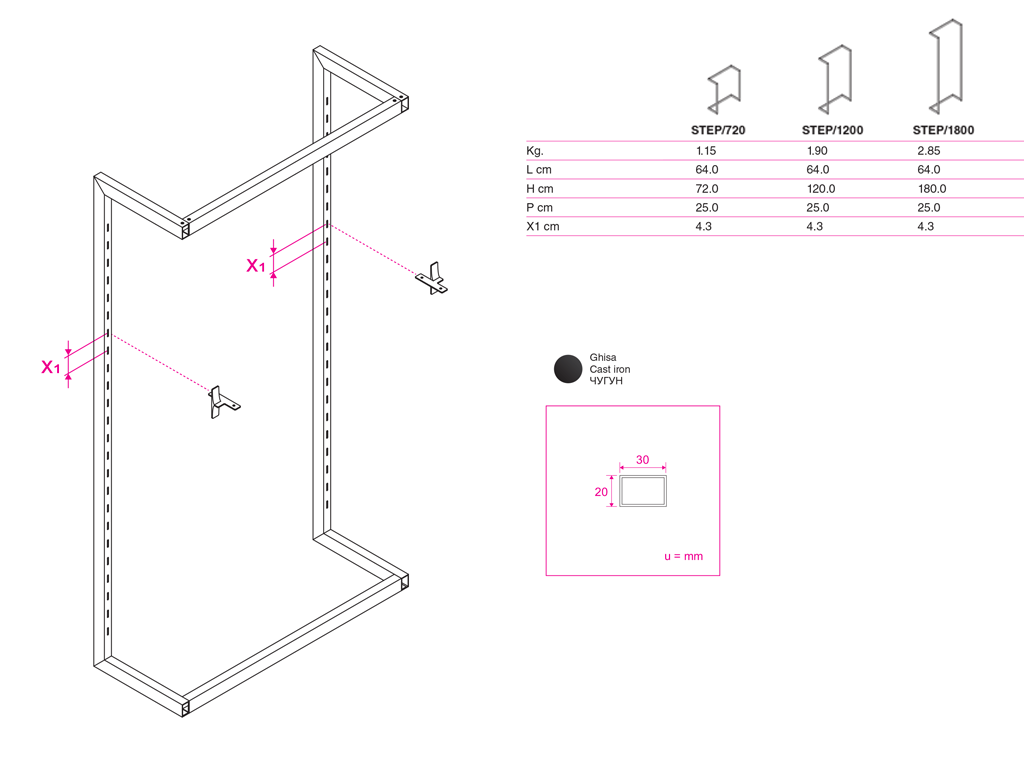 X1

X1

| | STEP/720 | STEP/1200 | STEP/1800 |
|---|---|---|---|
| Kg. | 1.15 | 1.90 | 2.85 |
| L cm | 64.0 | 64.0 | 64.0 |
| H cm | 72.0 | 120.0 | 180.0 |
| P cm | 25.0 | 25.0 | 25.0 |
| X1 cm | 4.3 | 4.3 | 4.3 |

Ghisa
Cast iron
ЧУГУН

30
20
u = mm