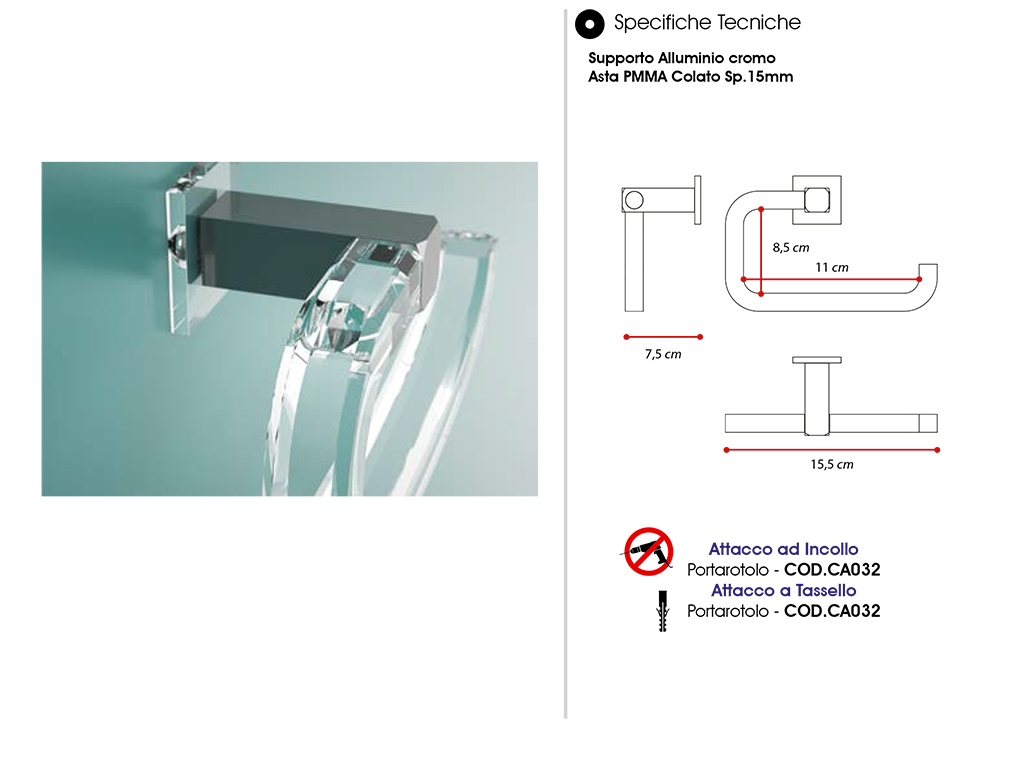 Specifiche Tecniche

Supporto Alluminio cromo
Asta PMMA Colato Sp.15mm

8,5 cm
11 cm
7,5 cm
15,5 cm

Attacco ad Incollo
Portarotolo - COD.CA032
Attacco a Tassello
Portarotolo - COD.CA032