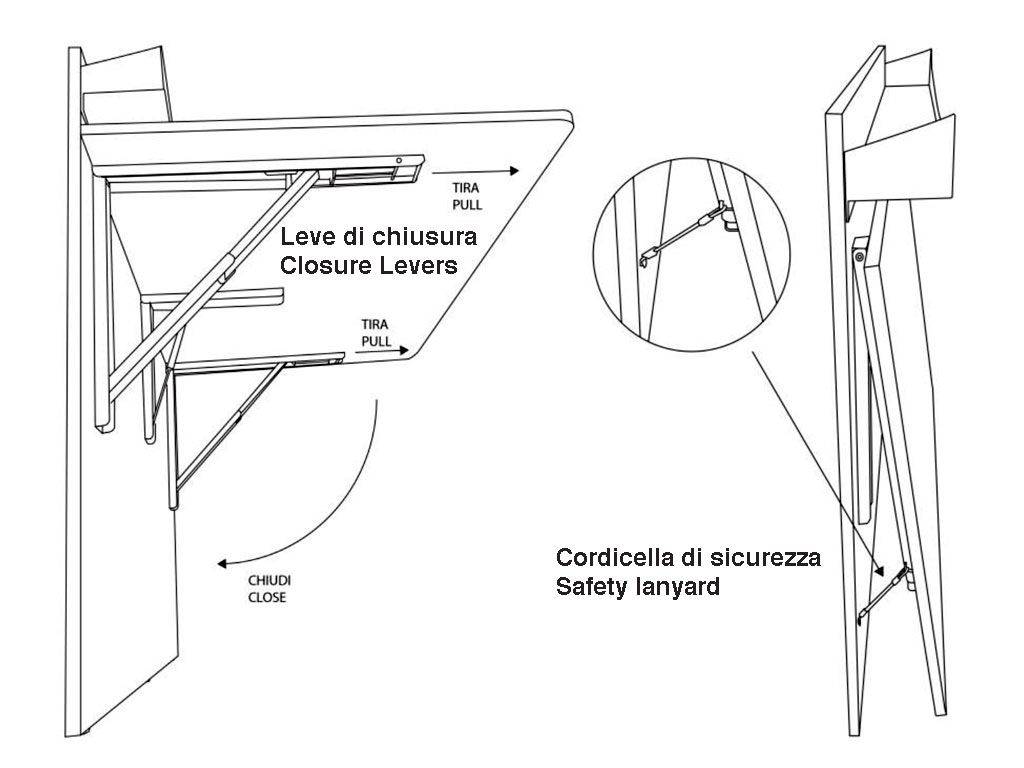 TIRA
PULL

Leve di chiusura
Closure Levers

TIRA
PULL

CHIUDI
CLOSE

Cordicella di sicurezza
Safety lanyard