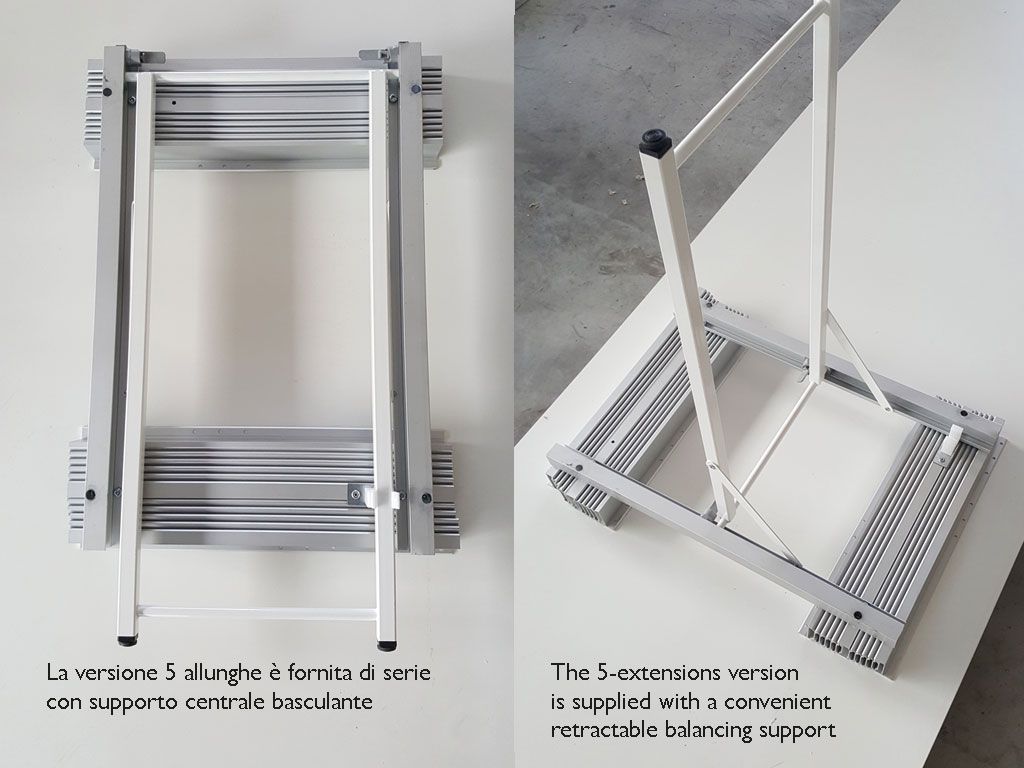 La versione 5 allunghe è fornita di serie con supporto centrale basculante

The 5-extensions version is supplied with a convenient retractable balancing support