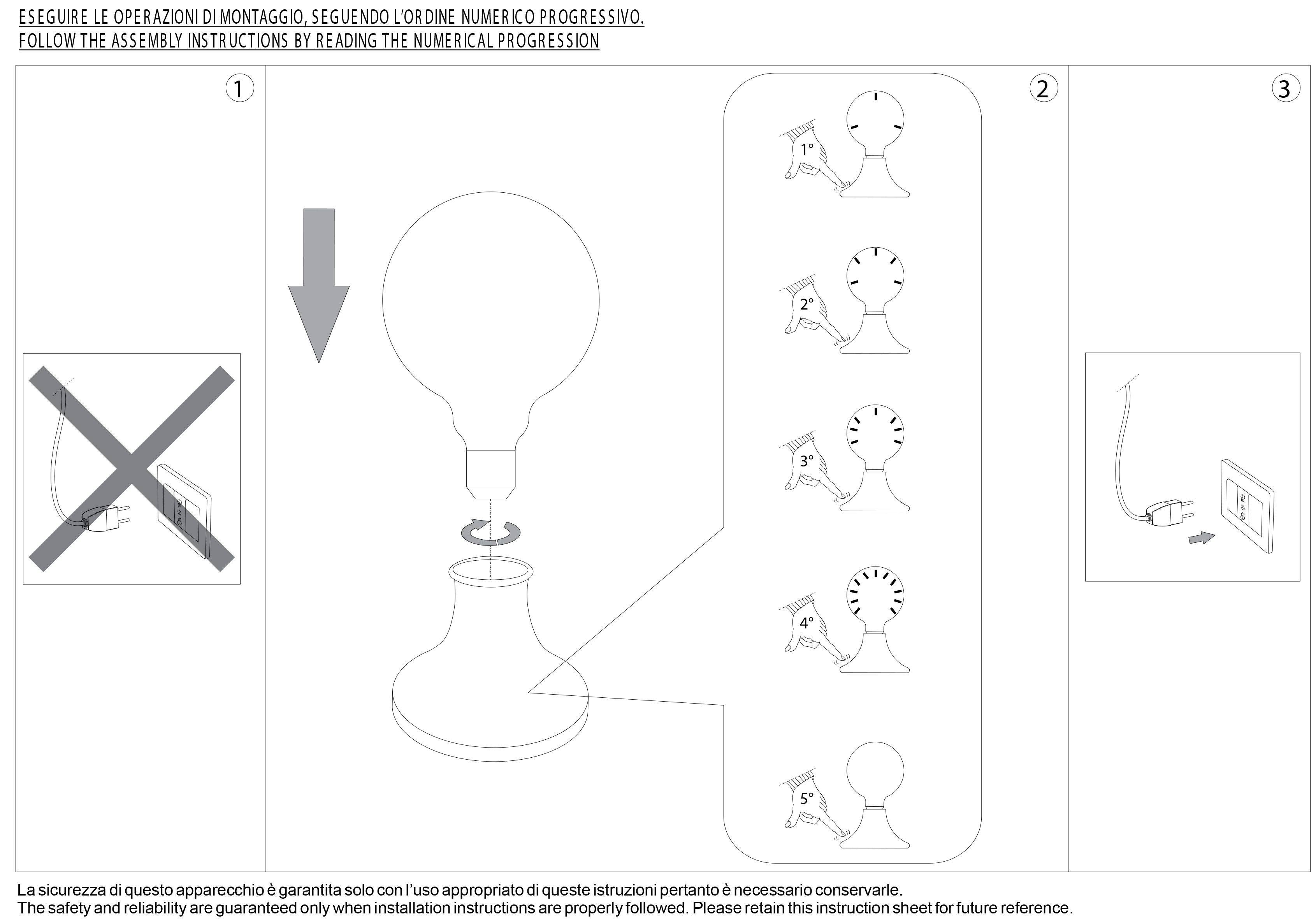 ESEGUIRE LE OPERAZIONI DI MONTAGGIO, SEGUENDO L'ORDINE NUMERICO PROGRESSIVO.
FOLLOW THE ASSEMBLY INSTRUCTIONS BY READING THE NUMERICAL PROGRESSION

1

2

1°

2°

3°

4°

5°

3

La sicurezza di questo apparecchio è garantita solo con l'uso appropriato di queste istruzioni pertanto è necessario conservarle.
The safety and reliability are guaranteed only when installation instructions are properly followed. Please retain this instruction sheet for future reference.