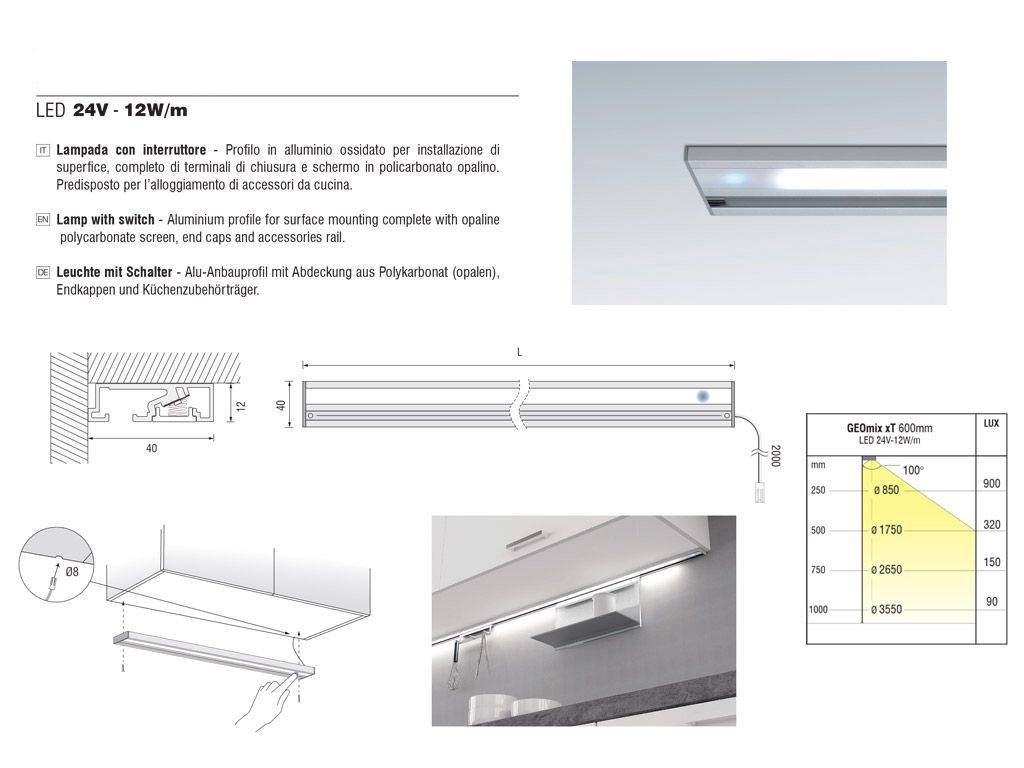 LED 24V - 12W/m

IT Lampada con interruttore - Profilo in alluminio ossidato per installazione di superfice, completo di terminali di chiusura e schermo in policarbonato opalino. Predisposto per l'alloggiamento di accessori da cucina.

EN Lamp with switch - Aluminium profile for surface mounting complete with opaline polycarbonate screen, end caps and accessories rail.

DE Leuchte mit Schalter - Alu-Anbauprofil mit Abdeckung aus Polykarbonat (opalen), Endkappen und Küchenzubehörträger.

12
40
L
40
2000
Ø8

GEOmix xT 600mm
LED 24V-12W/m
LUX
mm
100°
250 ø 850 900
500 ø 1750 320
750 ø 2650 150
1000 ø 3550 90