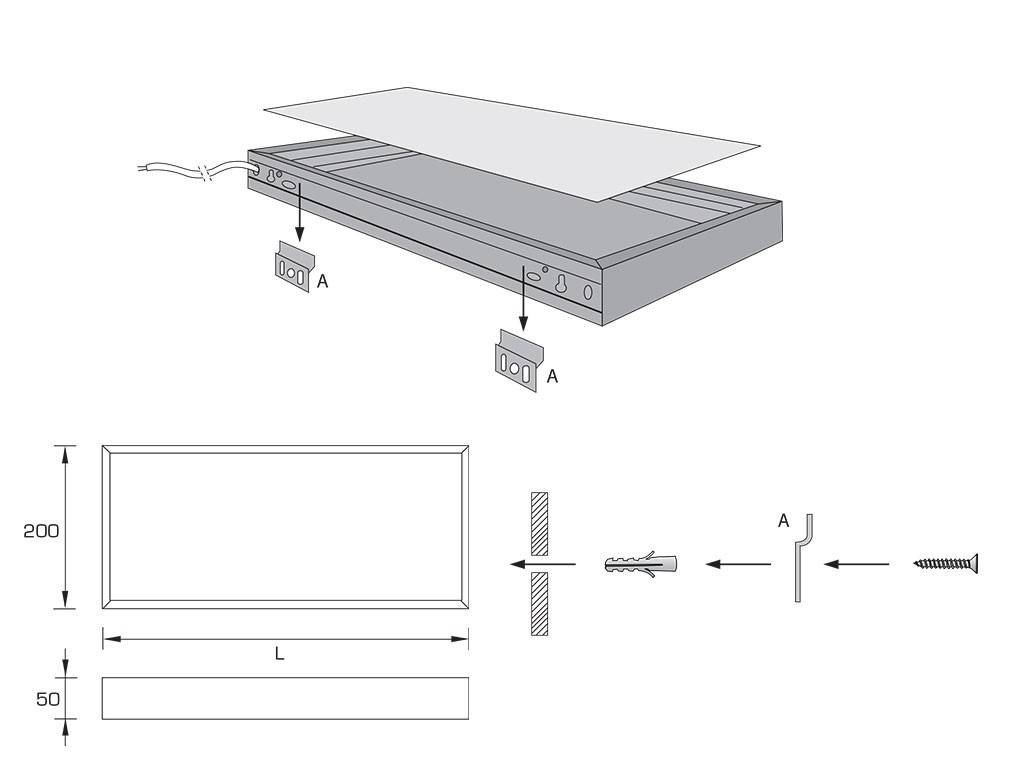 A

A

200

L

50

A