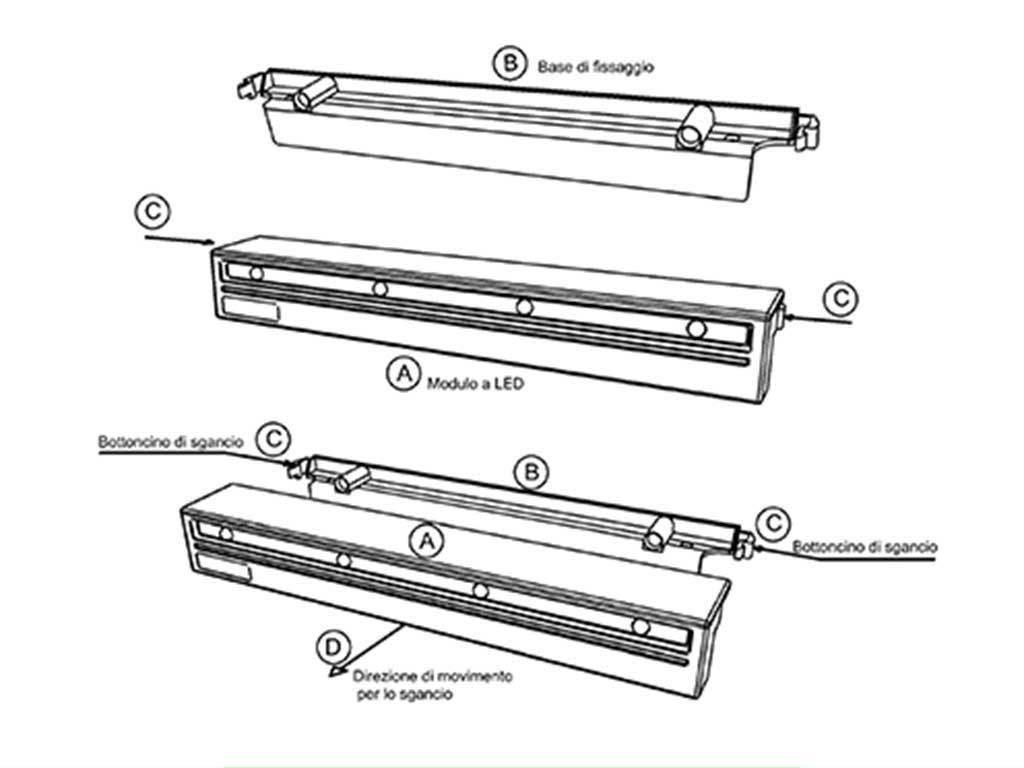 B Base di fissaggio

C

C

A Modulo a LED

Bottoncino di sgancio C

B

A

C Bottoncino di sgancio

D

Direzione di movimento per lo sgancio